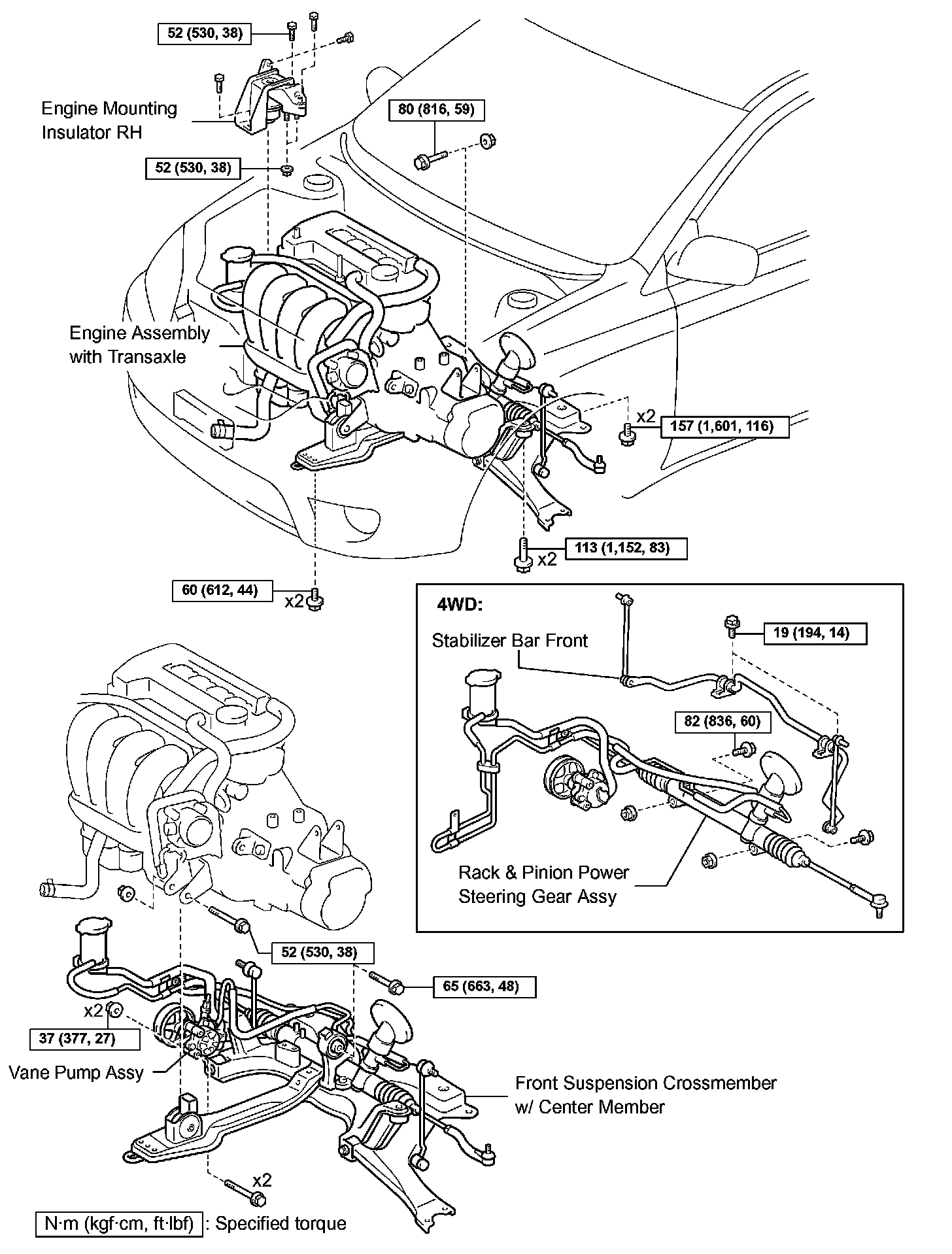 52 (530, 38)

Engine Mounting Insulator RH

80 (816, 59)

52 (530, 38)

Engine Assembly with Transaxle

x2

157 (1,601, 116)

113 (1,152, 83)

x2

60 (612, 44)

x2

4WD:

Stabilizer Bar Front

19 (194, 14)

82 (836, 60)

Rack & Pinion Power Steering Gear Assy

52 (530, 38)

65 (663, 48)

x2

37 (377, 27)

Vane Pump Assy

Front Suspension Crossmember w/ Center Member

x2

N·m (kgf·cm, ft·lbf) : Specified torque