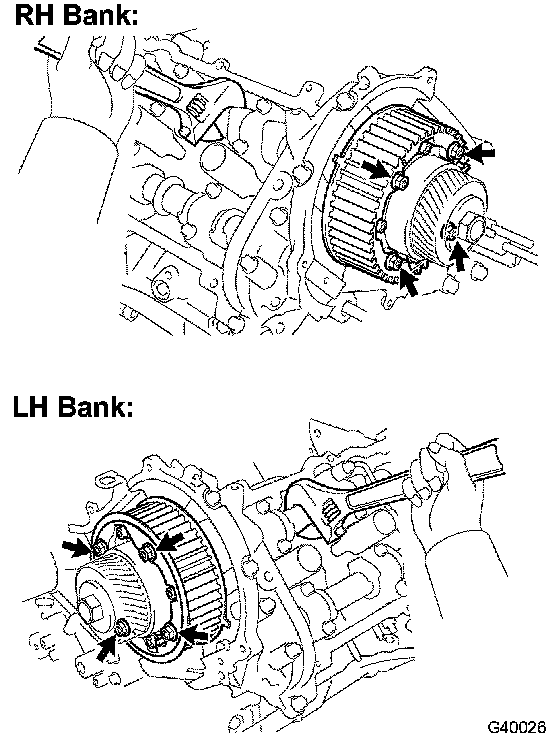 RH Bank:

LH Bank:

G40026