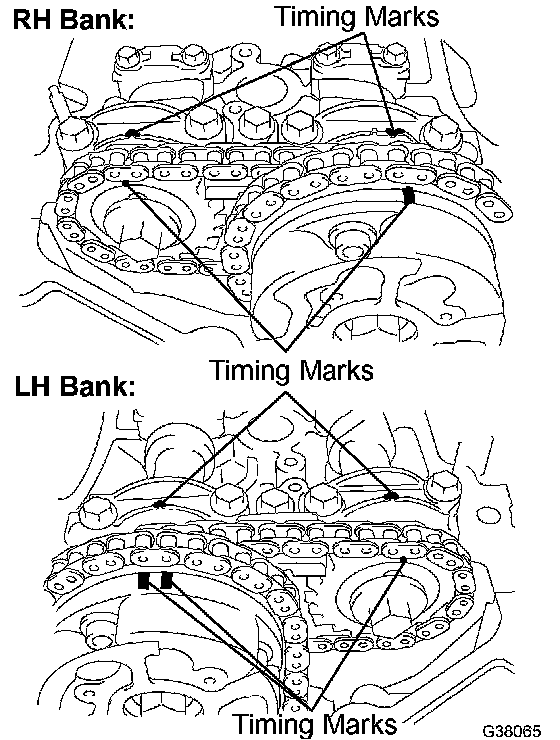 RH Bank:
Timing Marks
Timing Marks
LH Bank:
Timing Marks
G38065