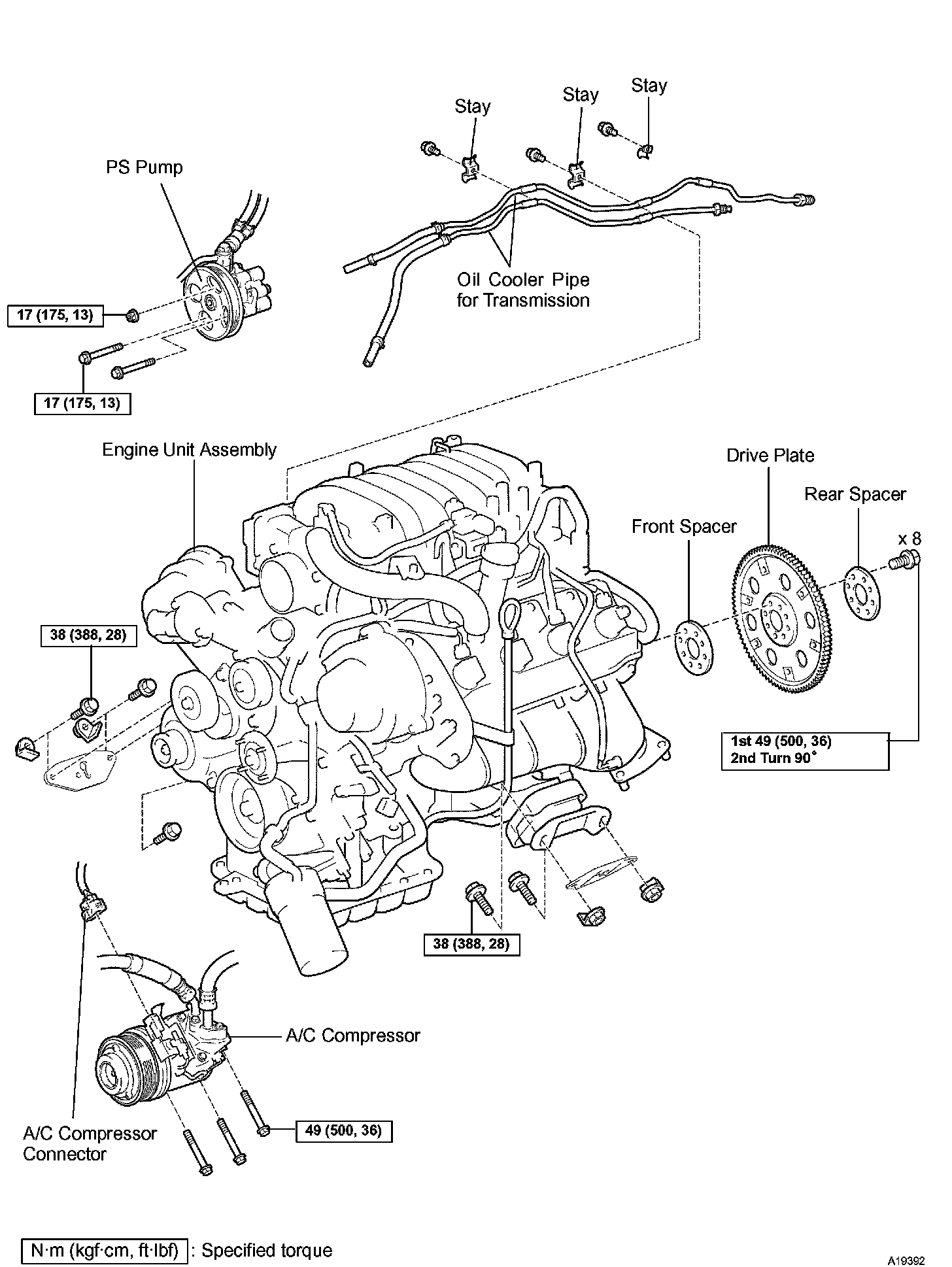 Stay
Stay
Stay
PS Pump
Oil Cooler Pipe for Transmission
17 (175, 13)
17 (175, 13)
Engine Unit Assembly
Drive Plate
Rear Spacer
Front Spacer
x 8
38 (388, 28)
1st 49 (500, 36)
2nd Turn 90°
38 (388, 28)
A/C Compressor
A/C Compressor Connector
49 (500, 36)
N·m (kgf·cm, ft·lbf) : Specified torque
A19392