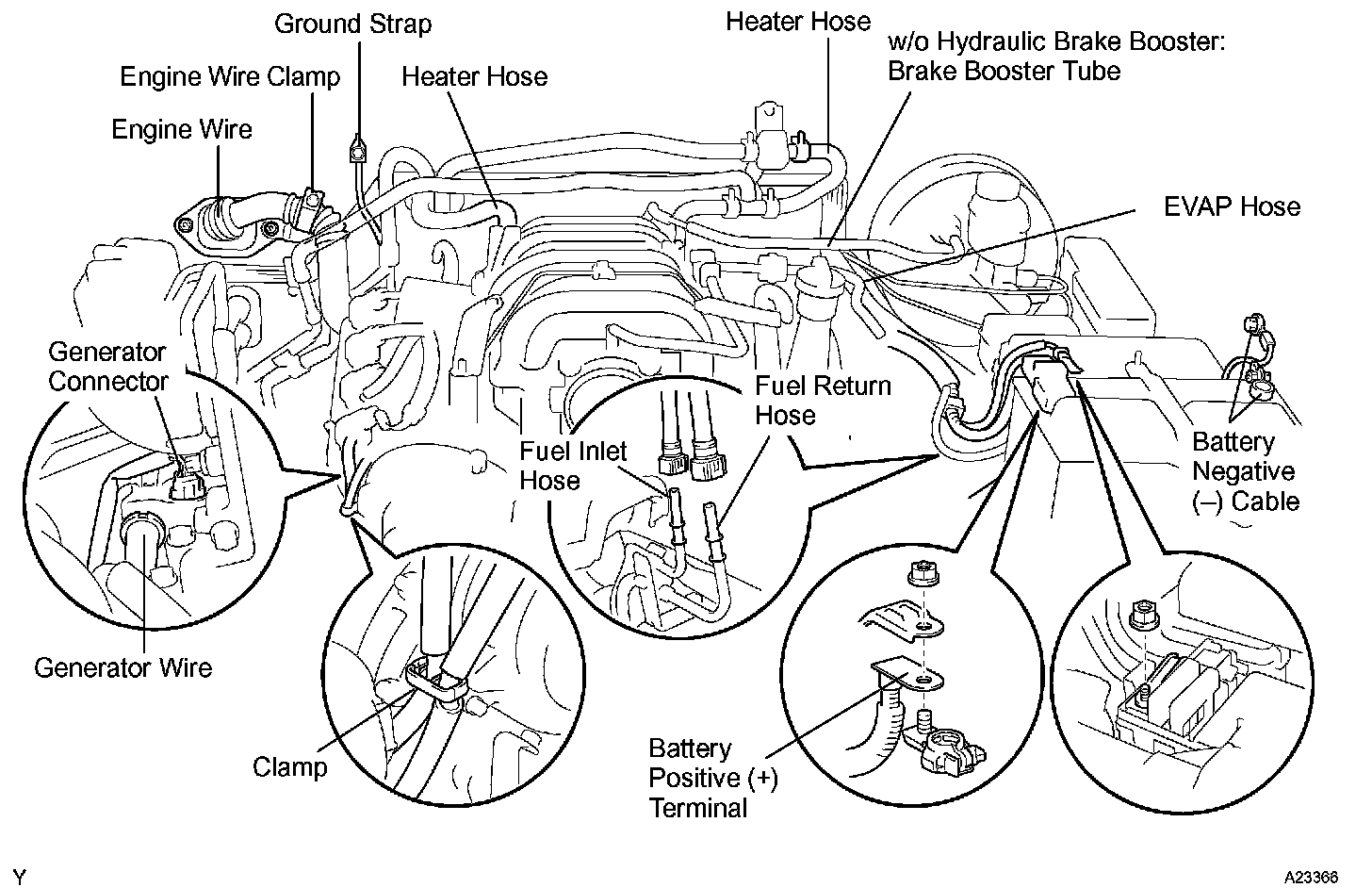 Ground Strap
Engine Wire Clamp
Engine Wire
Heater Hose
Heater Hose
w/o Hydraulic Brake Booster:
Brake Booster Tube
EVAP Hose
Generator Connector
Fuel Return Hose
Fuel Inlet Hose
Battery Negative (–) Cable
Generator Wire
Clamp
Battery Positive (+) Terminal
Y
A23366