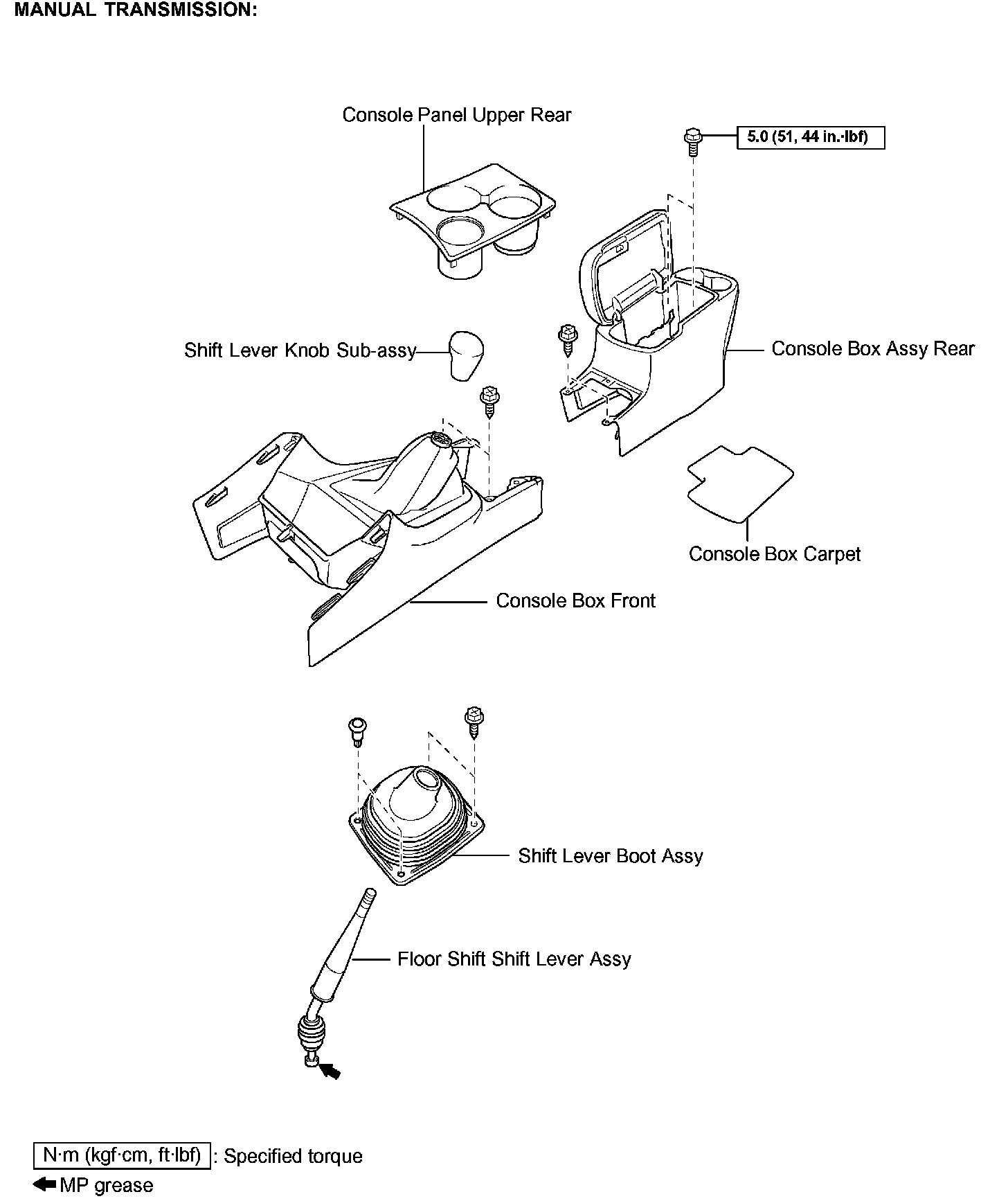 MANUAL TRANSMISSION:

Console Panel Upper Rear

5.0 (51, 44 in.·lbf)

Shift Lever Knob Sub-assy

Console Box Assy Rear

Console Box Carpet

Console Box Front

Shift Lever Boot Assy

Floor Shift Shift Lever Assy

N·m (kgf·cm, ft·lbf) : Specified torque

MP grease