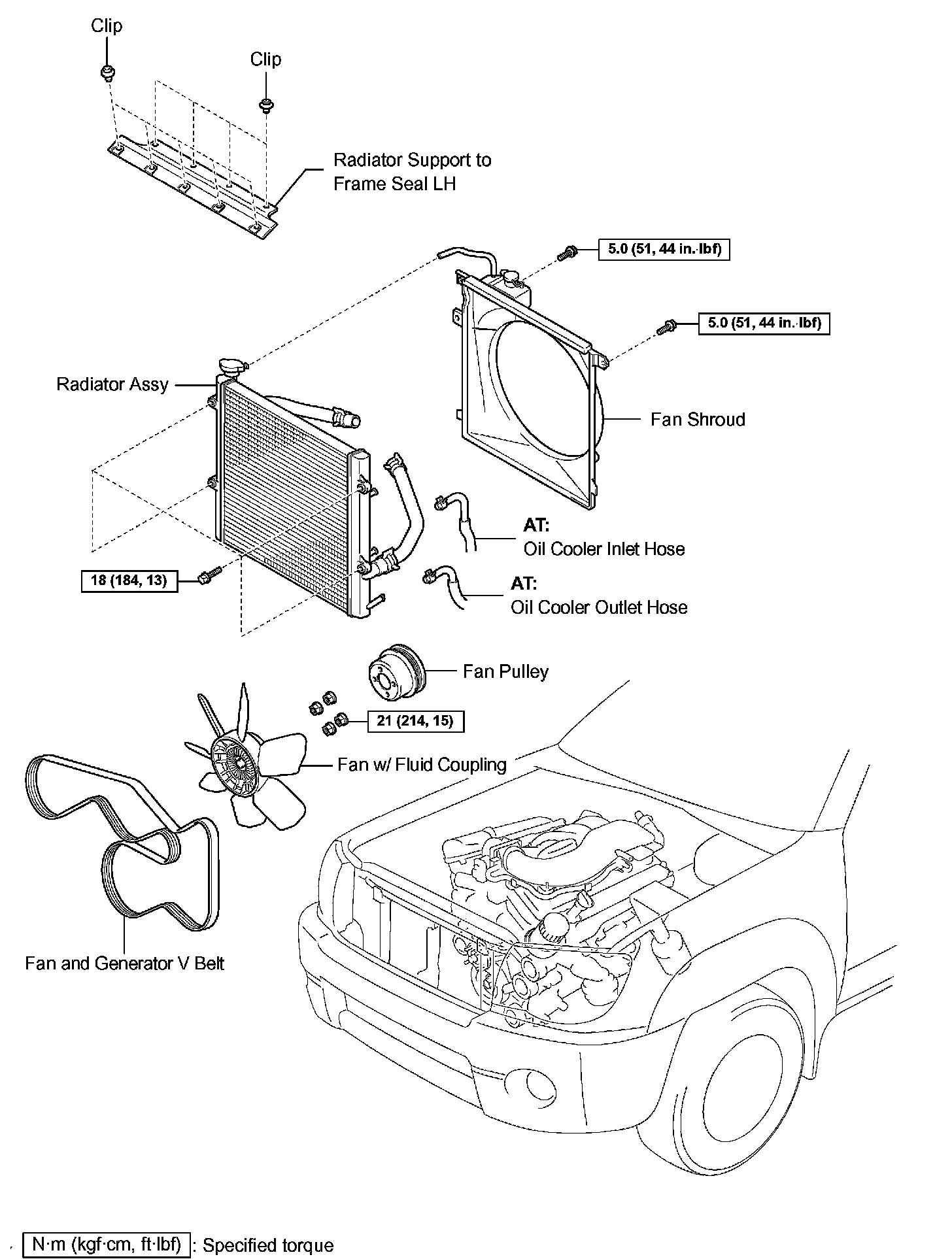 Clip

Clip

Radiator Support to Frame Seal LH

5.0 (51, 44 in.·lbf)

5.0 (51, 44 in.·lbf)

Radiator Assy

Fan Shroud

AT:
Oil Cooler Inlet Hose

18 (184, 13)

AT:
Oil Cooler Outlet Hose

Fan Pulley

21 (214, 15)

Fan w/ Fluid Coupling

Fan and Generator V Belt

N·m (kgf·cm, ft·lbf) : Specified torque