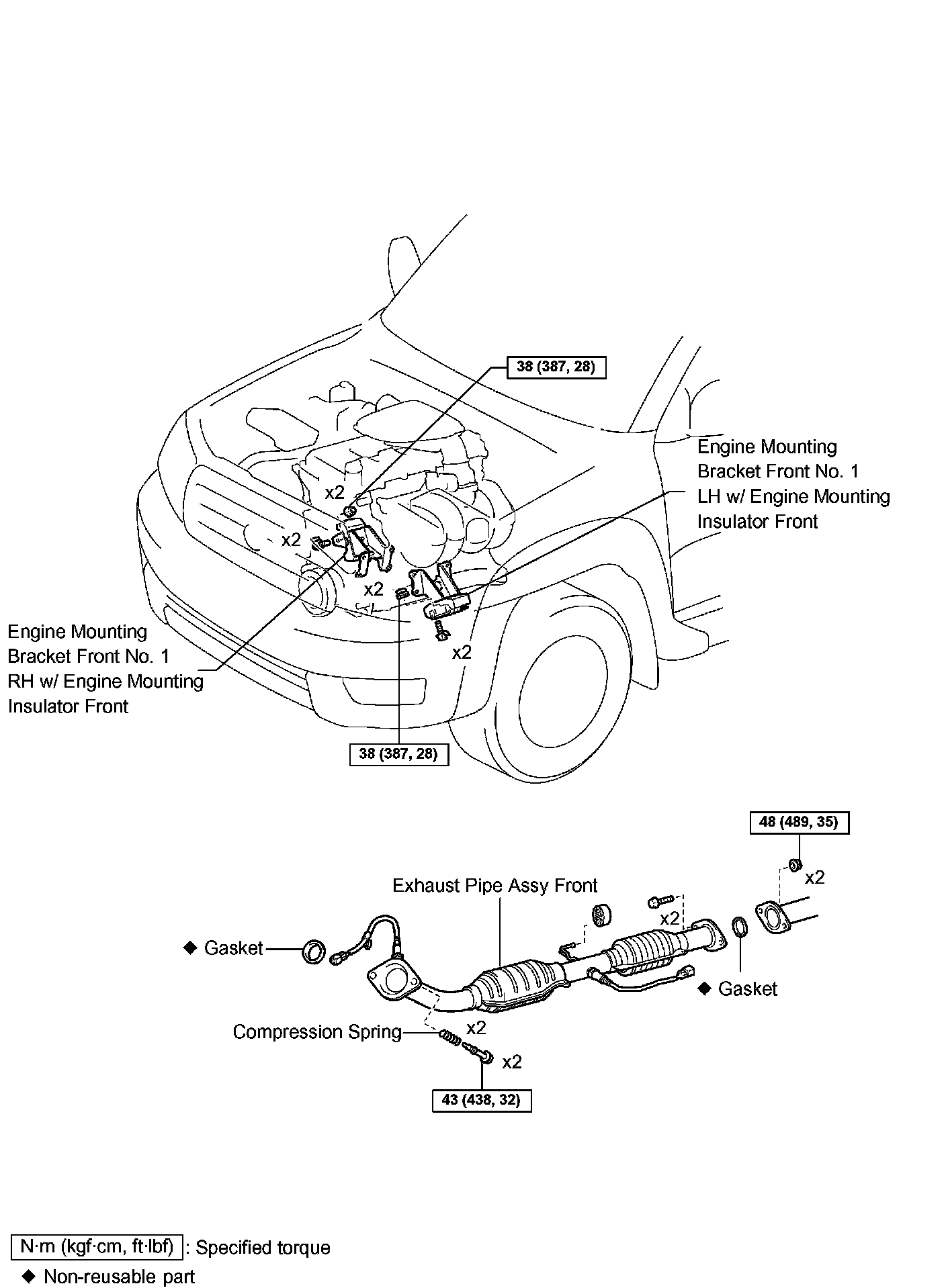 38 (387, 28)

Engine Mounting Bracket Front No. 1 LH w/ Engine Mounting Insulator Front

x2

x2

x2

x2

Engine Mounting Bracket Front No. 1 RH w/ Engine Mounting Insulator Front

38 (387, 28)

48 (489, 35)

x2

Exhaust Pipe Assy Front

x2

◆ Gasket

◆ Gasket

Compression Spring

x2

x2

43 (438, 32)

N·m (kgf·cm, ft·lbf) : Specified torque

◆ Non-reusable part