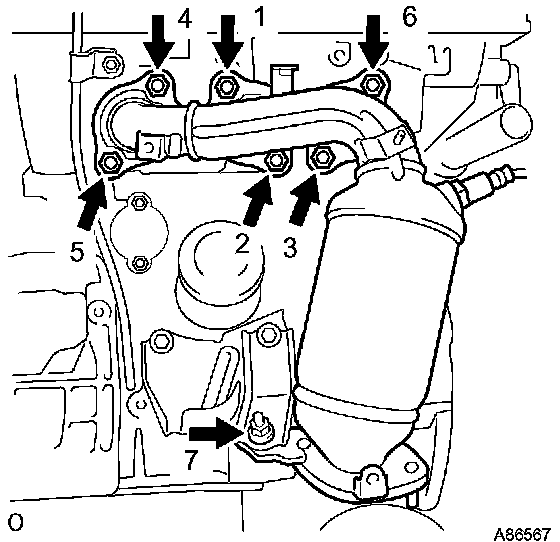 4
1
6
5
2
3
7
O
A86567