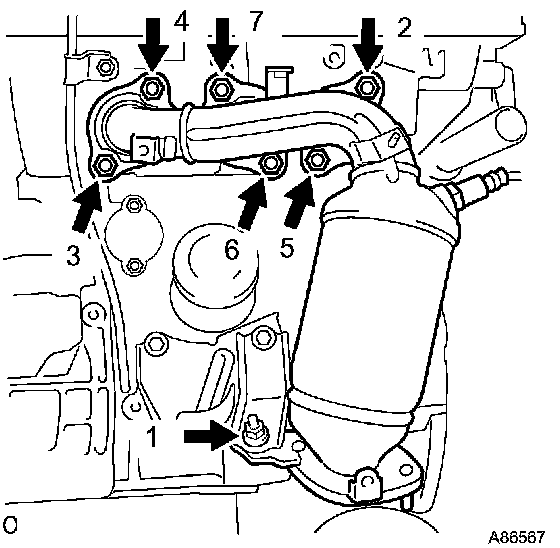 4
7
2
3
6
5
1
A86567