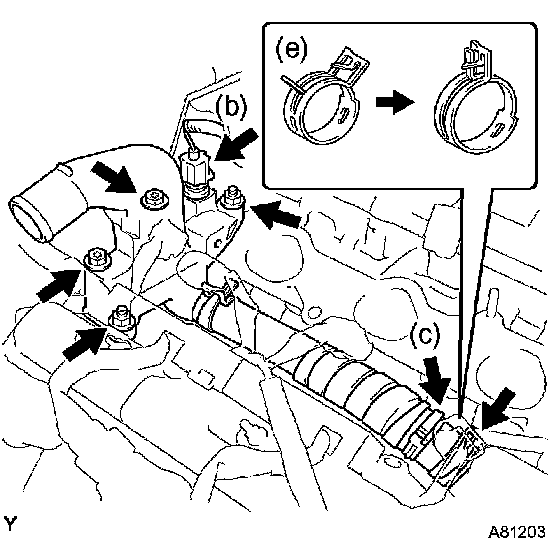 (e)

(b)

(c)

Y

A81203