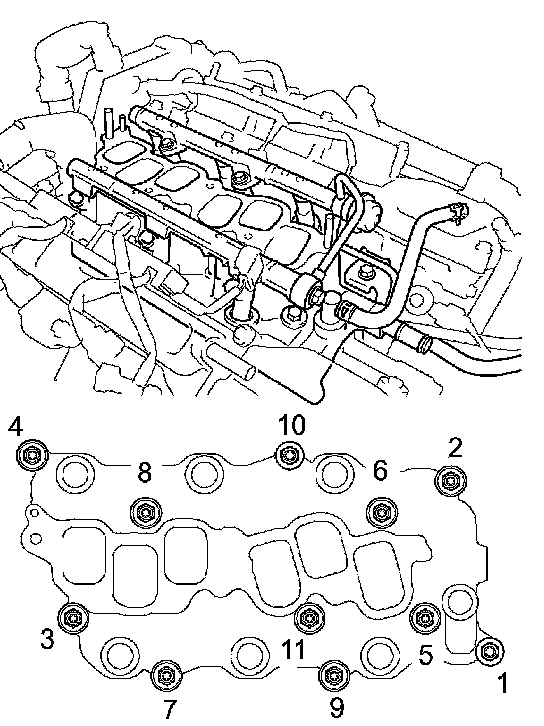 4
10
2
8
6
3
11
5
1
7
9