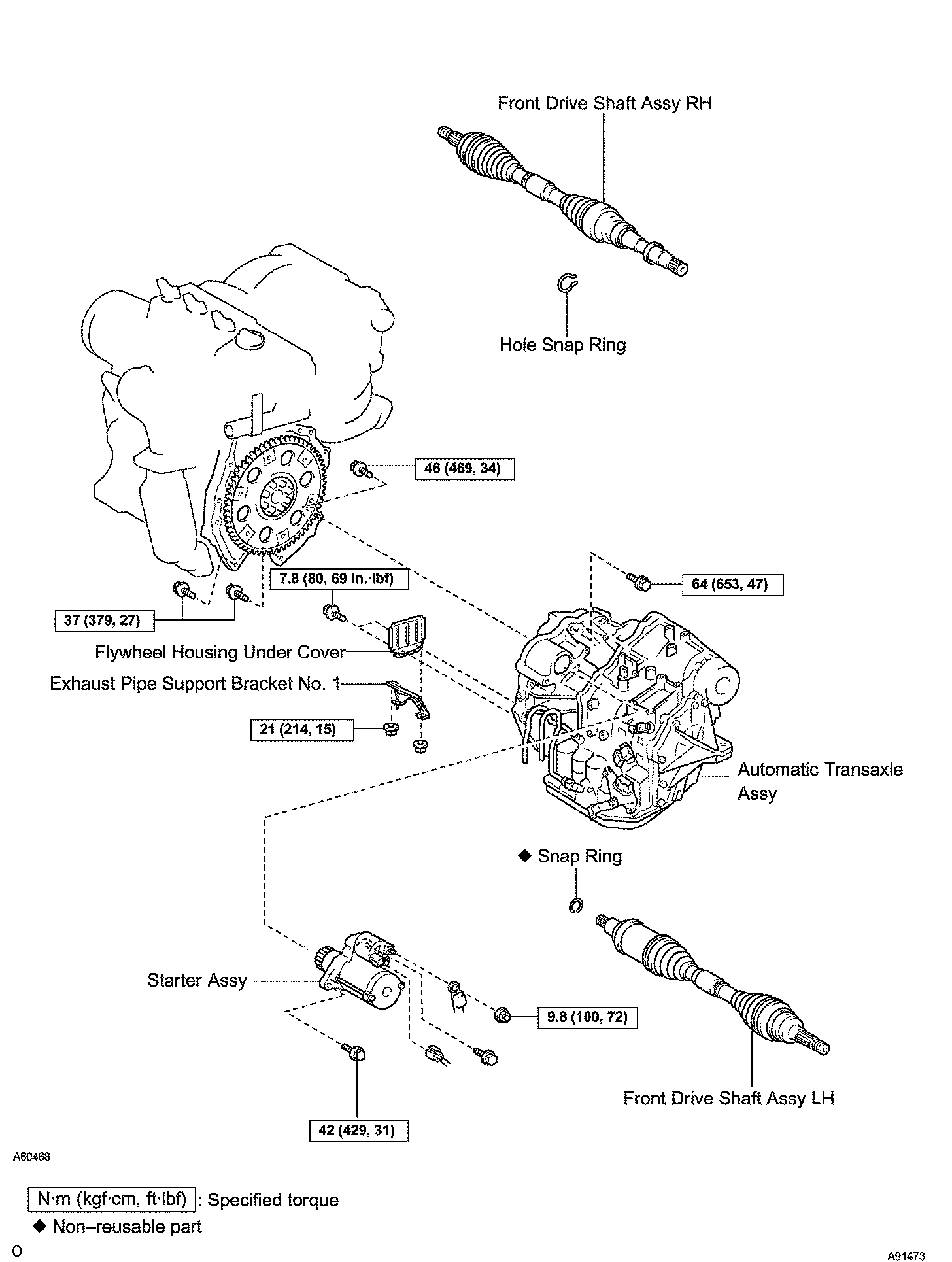 Front Drive Shaft Assy RH

Hole Snap Ring

46 (469, 34)

7.8 (80, 69 in.·lbf)

64 (653, 47)

37 (379, 27)

Flywheel Housing Under Cover

Exhaust Pipe Support Bracket No. 1

21 (214, 15)

Automatic Transaxle Assy

◆ Snap Ring

Starter Assy

9.8 (100, 72)

Front Drive Shaft Assy LH

42 (429, 31)

A60468

N·m (kgf·cm, ft·lbf) : Specified torque

◆ Non–reusable part

0

A91473