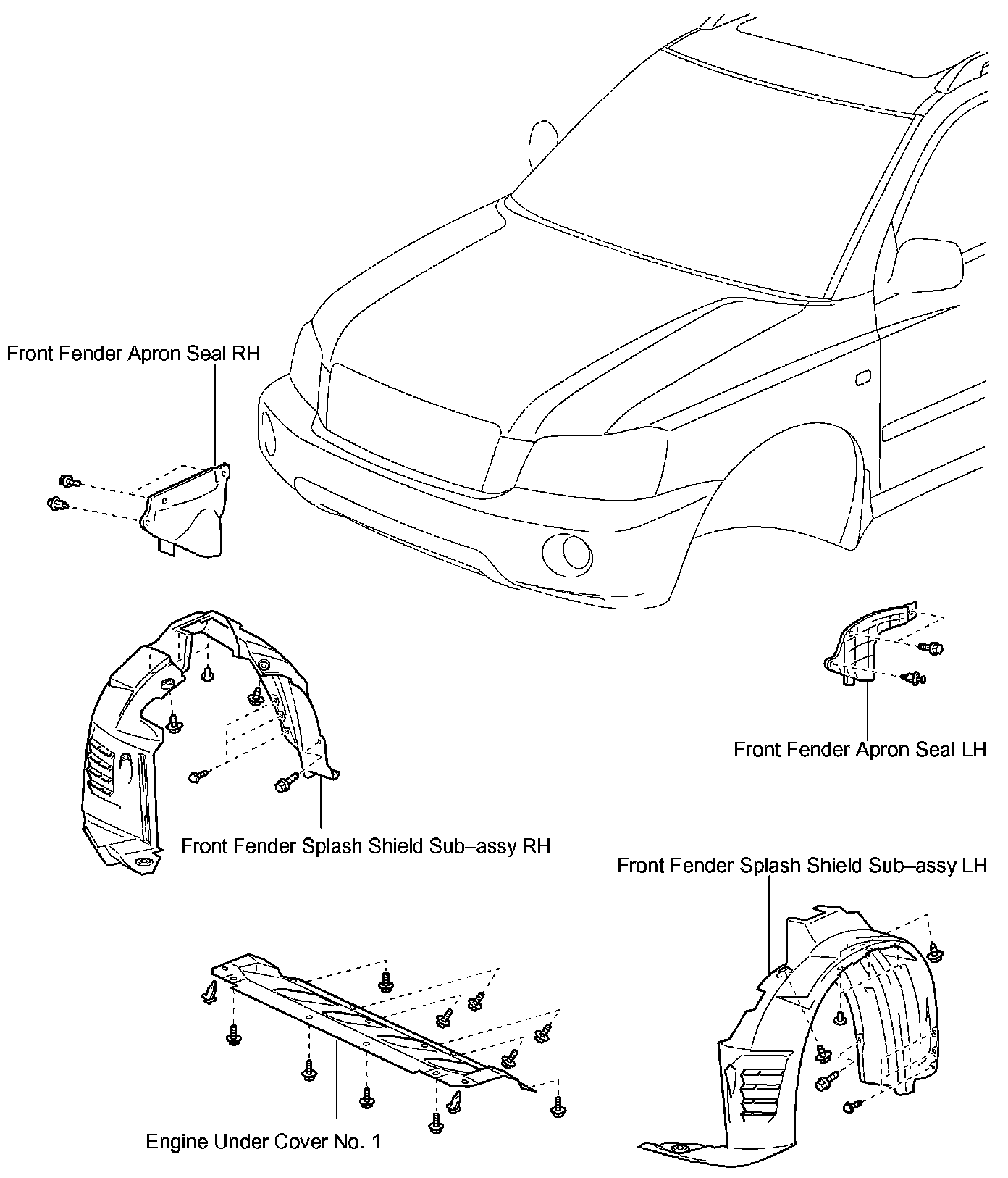 Front Fender Apron Seal RH

Front Fender Apron Seal LH

Front Fender Splash Shield Sub–assy RH

Front Fender Splash Shield Sub–assy LH

Engine Under Cover No. 1