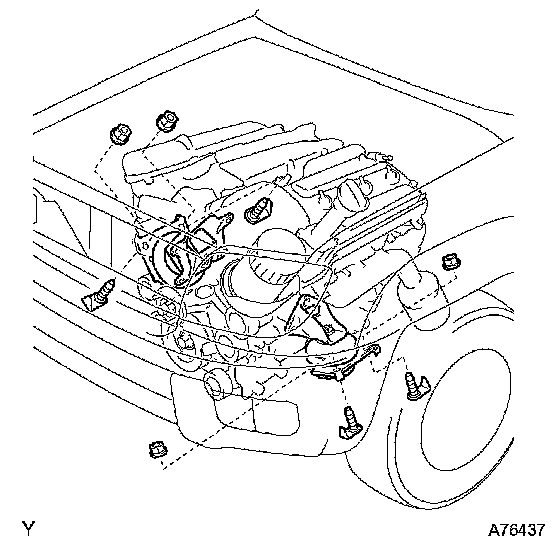 Y

A76437