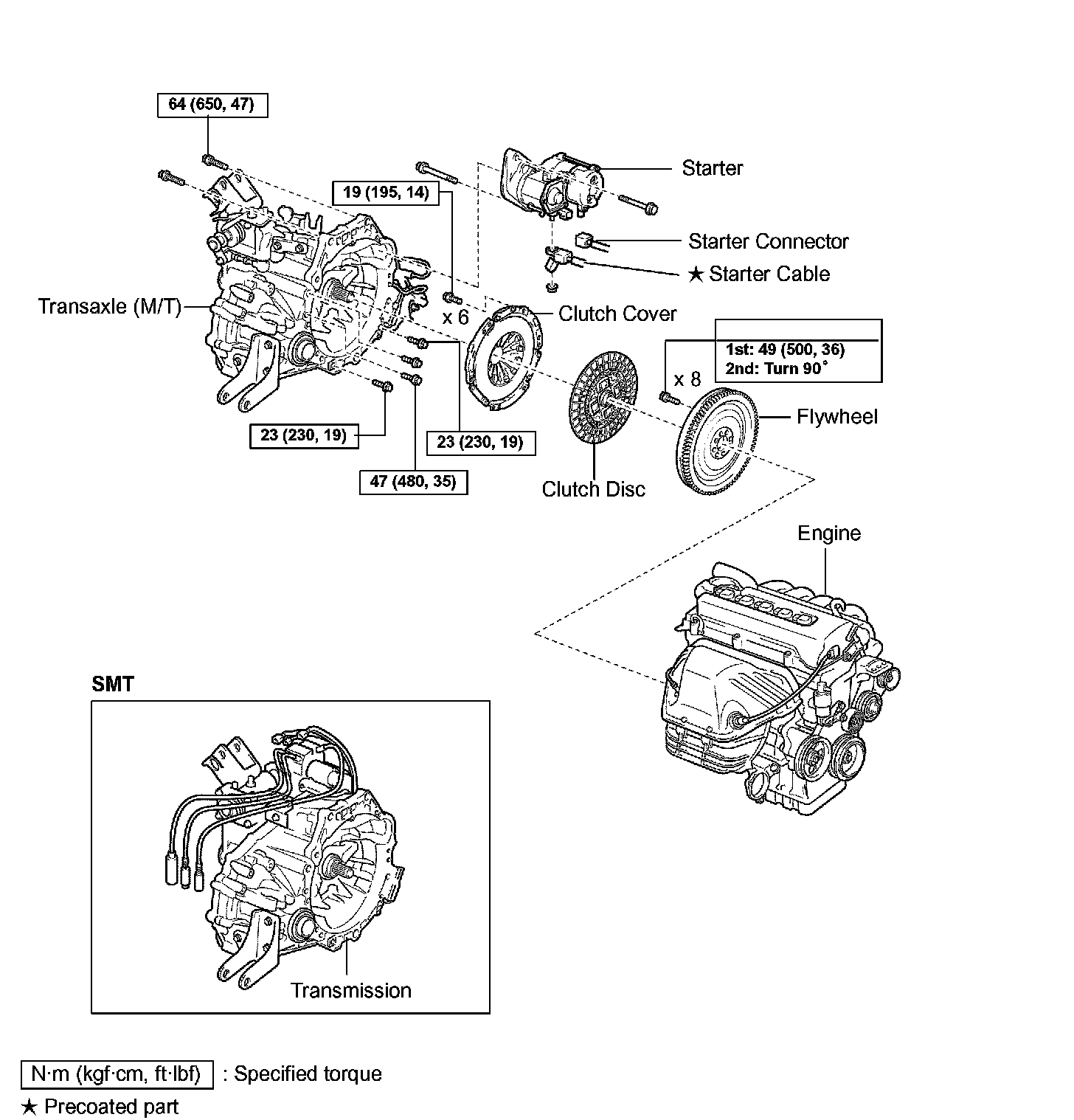 64 (650, 47)

19 (195, 14)

Starter

Starter Connector

★ Starter Cable

Transaxle (M/T)

x 6

Clutch Cover

1st: 49 (500, 36)
2nd: Turn 90°

x 8

Flywheel

23 (230, 19)

23 (230, 19)

47 (480, 35)

Clutch Disc

Engine

SMT

Transmission

N·m (kgf·cm, ft·lbf) : Specified torque

★ Precoated part