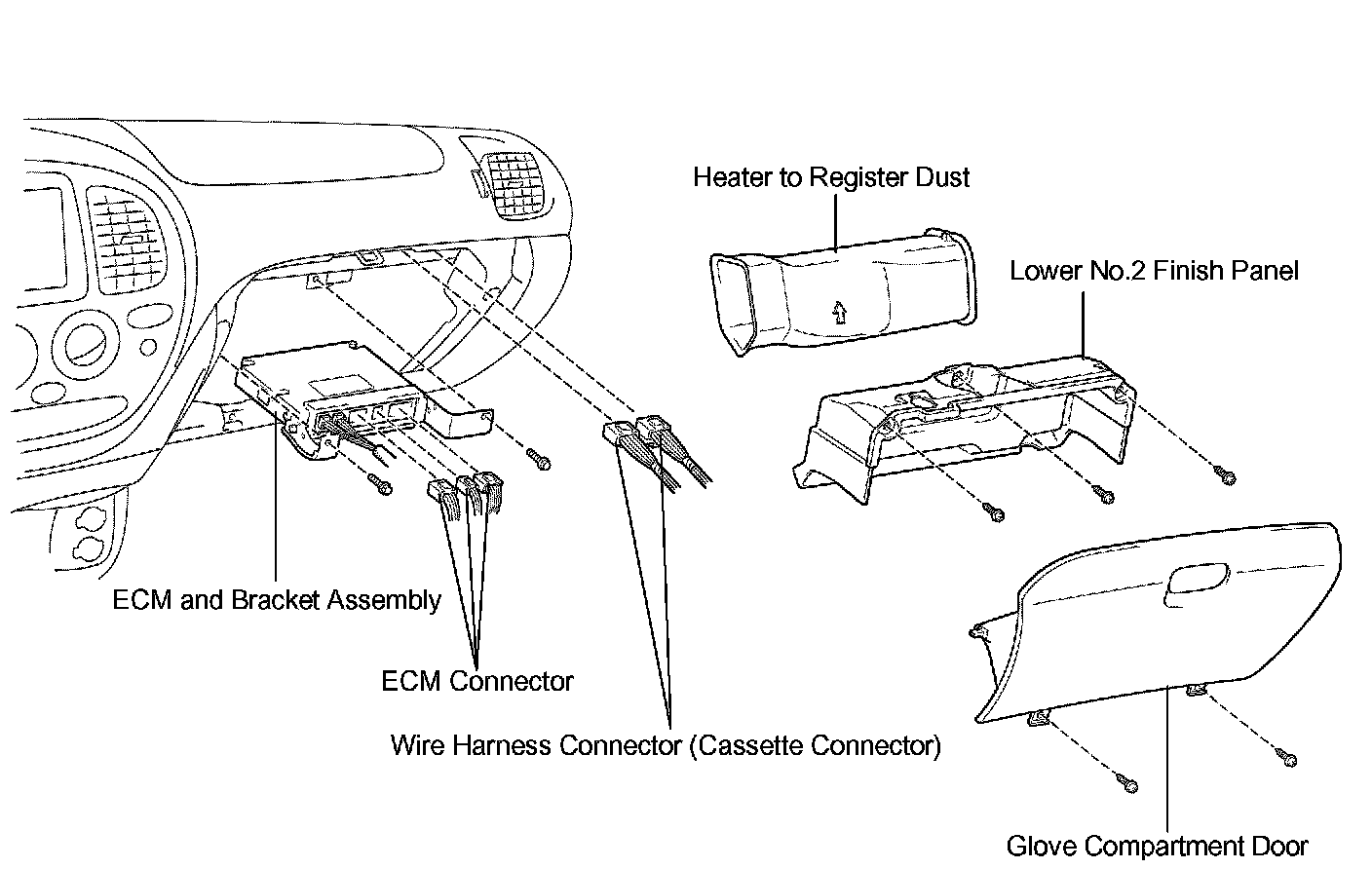 Heater to Register Dust

Lower No.2 Finish Panel

ECM and Bracket Assembly

ECM Connector

Wire Harness Connector (Cassette Connector)

Glove Compartment Door