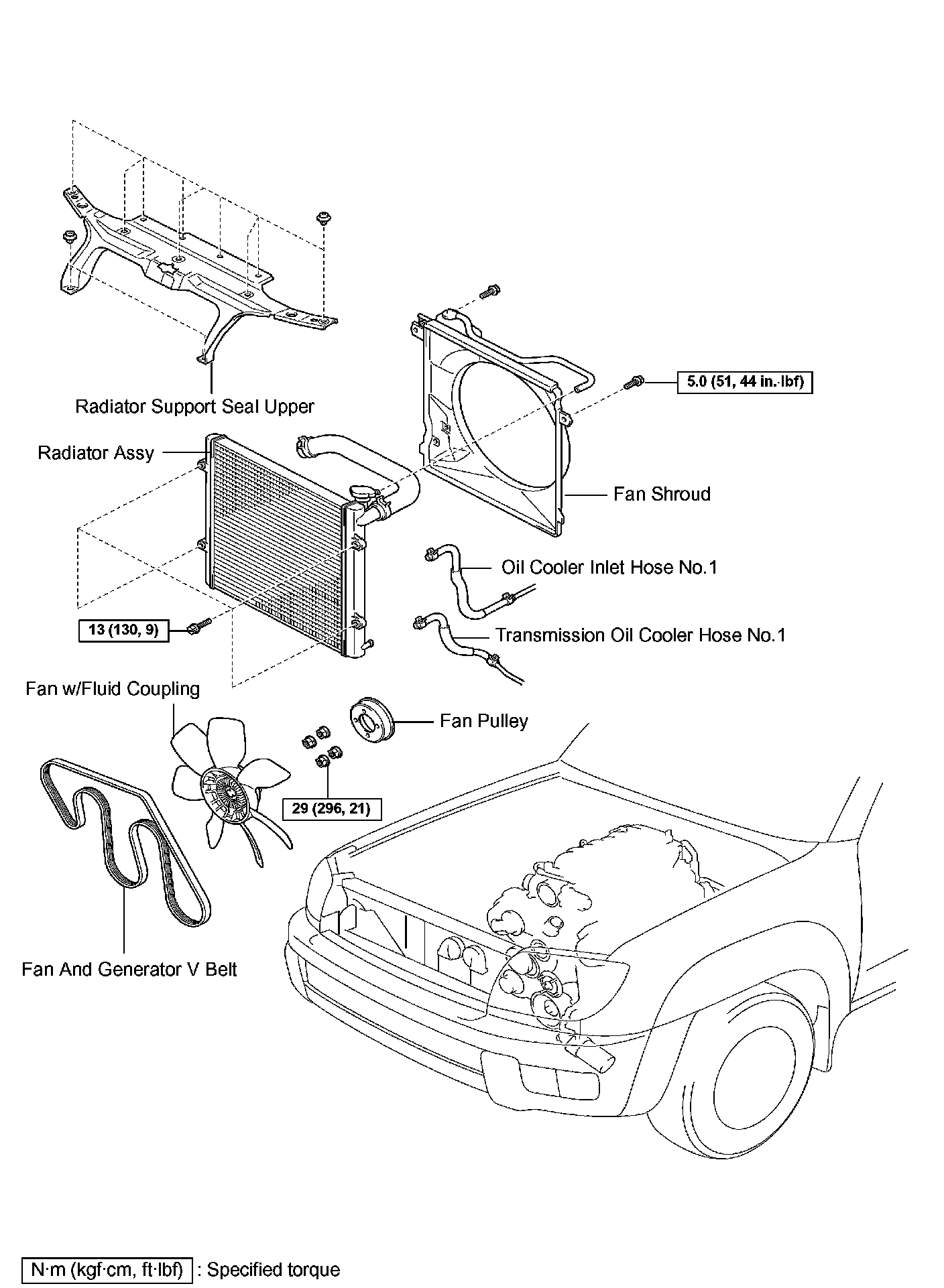 Radiator Support Seal Upper

5.0 (51, 44 in.·lbf)

Radiator Assy

Fan Shroud

Oil Cooler Inlet Hose No.1

13 (130, 9)

Transmission Oil Cooler Hose No.1

Fan w/Fluid Coupling

Fan Pulley

29 (296, 21)

Fan And Generator V Belt

N·m (kgf·cm, ft·lbf) : Specified torque