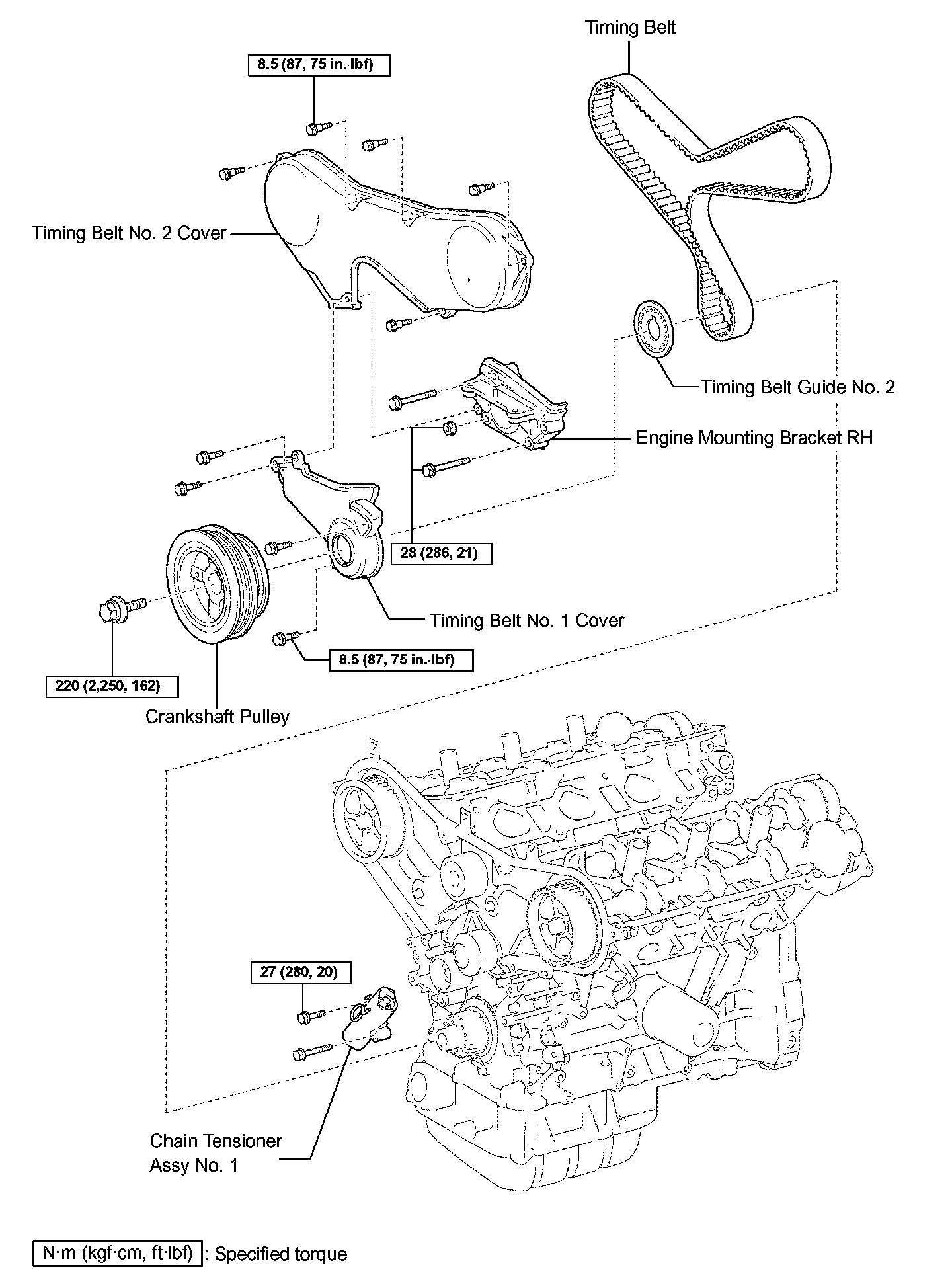 Timing Belt

8.5 (87, 75 in.·lbf)

Timing Belt No. 2 Cover

Timing Belt Guide No. 2

Engine Mounting Bracket RH

28 (286, 21)

Timing Belt No. 1 Cover

8.5 (87, 75 in.·lbf)

220 (2,250, 162)

Crankshaft Pulley

27 (280, 20)

Chain Tensioner Assy No. 1

N·m (kgf·cm, ft·lbf) : Specified torque