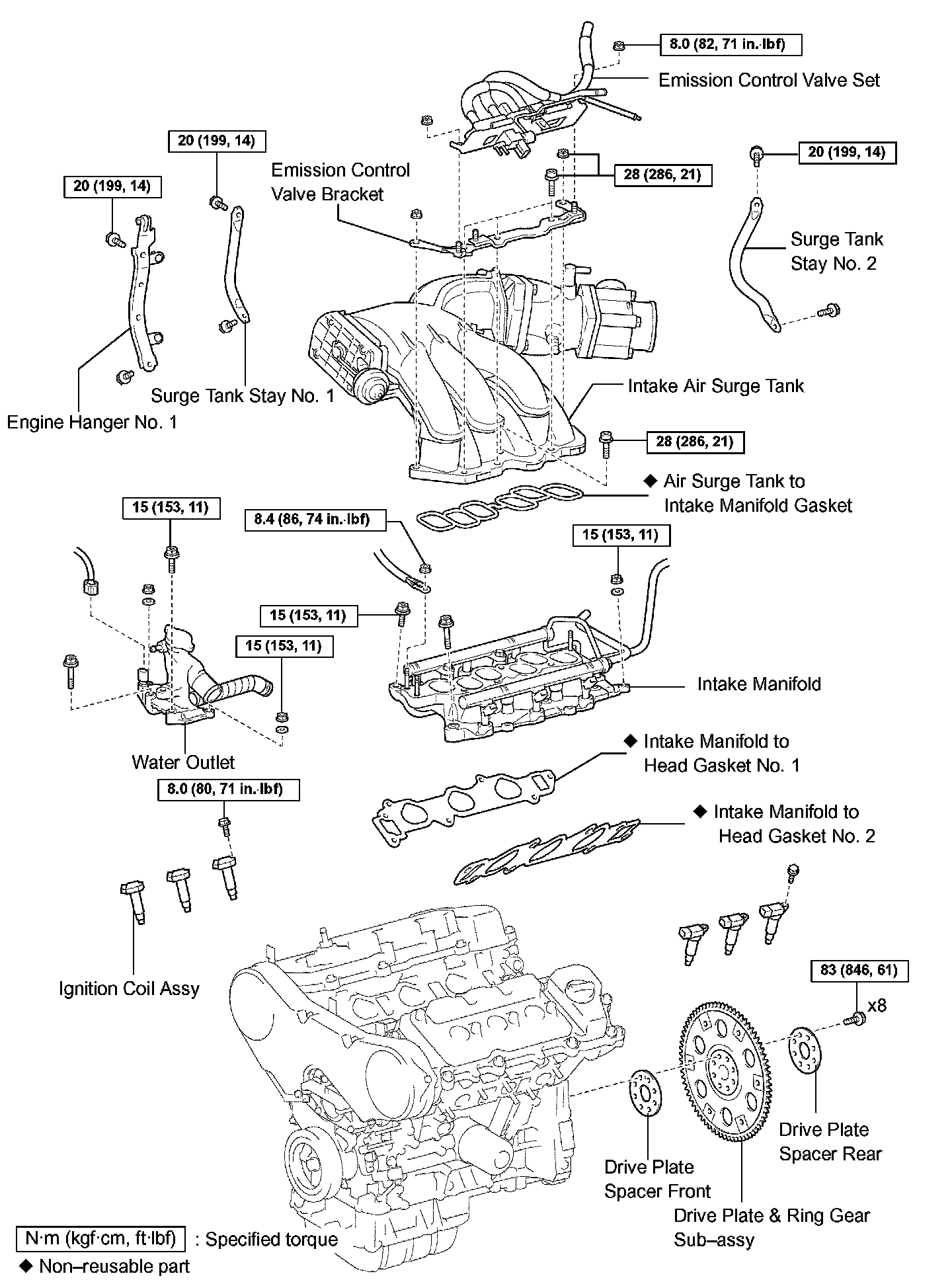 8.0 (82, 71 in.·lbf)

Emission Control Valve Set

20 (199, 14)

20 (199, 14)

Emission Control Valve Bracket

28 (286, 21)

20 (199, 14)

Surge Tank Stay No. 2

Surge Tank Stay No. 1

Engine Hanger No. 1

Intake Air Surge Tank

28 (286, 21)

◆ Air Surge Tank to Intake Manifold Gasket

15 (153, 11)

8.4 (86, 74 in.·lbf)

15 (153, 11)

15 (153, 11)

15 (153, 11)

Intake Manifold

Water Outlet

◆ Intake Manifold to Head Gasket No. 1

8.0 (80, 71 in.·lbf)

◆ Intake Manifold to Head Gasket No. 2

Ignition Coil Assy

83 (846, 61)

x8

Drive Plate Spacer Rear

Drive Plate Spacer Front

Drive Plate & Ring Gear Sub–assy

N·m (kgf·cm, ft·lbf) : Specified torque

◆ Non–reusable part