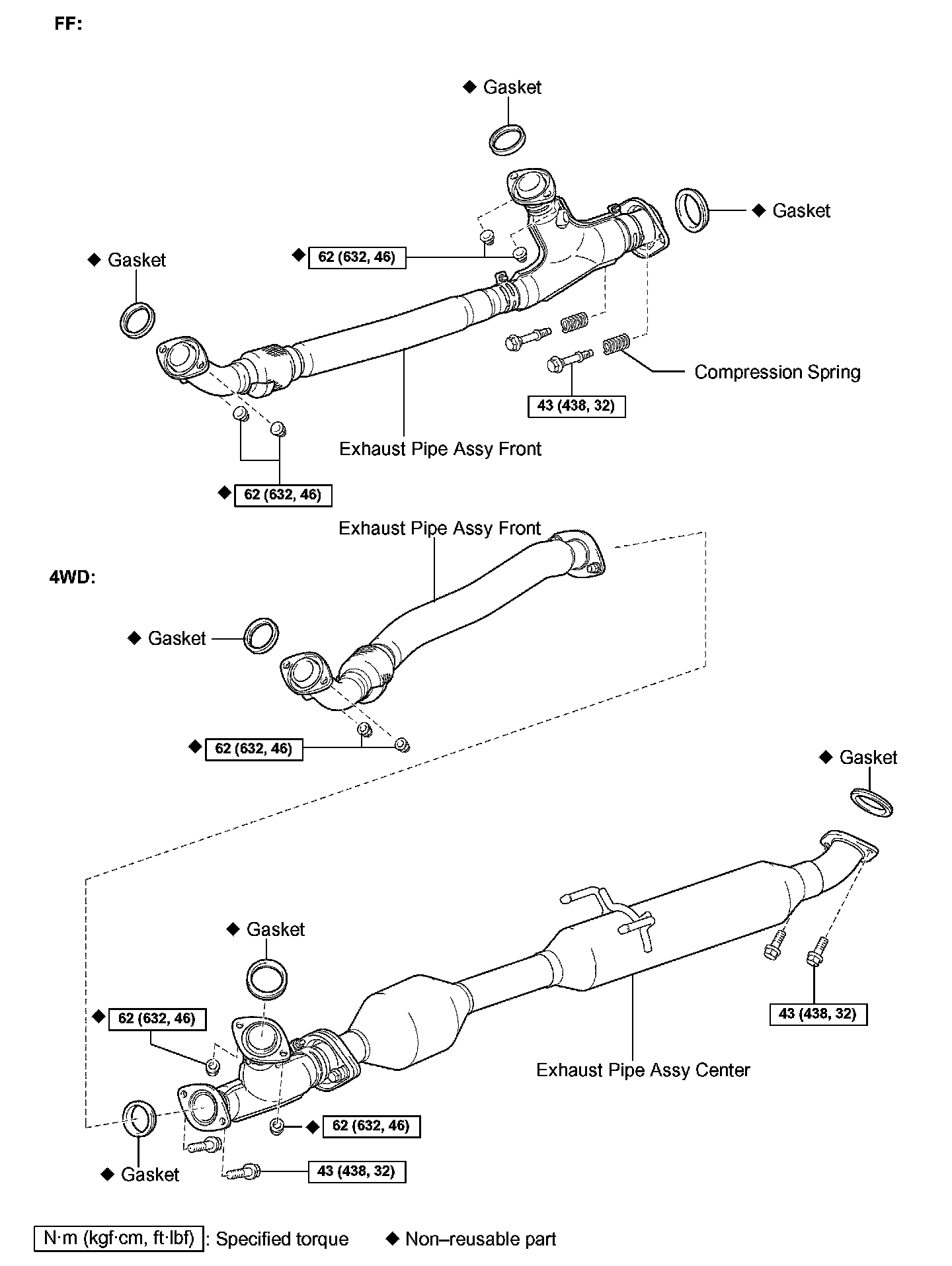 FF:

◆ Gasket

◆ Gasket

◆ Gasket

◆ 62 (632, 46)

Compression Spring

43 (438, 32)

Exhaust Pipe Assy Front

◆ 62 (632, 46)

Exhaust Pipe Assy Front

4WD:

◆ Gasket

◆ 62 (632, 46)

◆ Gasket

◆ Gasket

◆ 62 (632, 46)

43 (438, 32)

Exhaust Pipe Assy Center

◆ 62 (632, 46)

◆ Gasket

43 (438, 32)

N·m (kgf·cm, ft·lbf) : Specified torque ◆ Non–reusable part