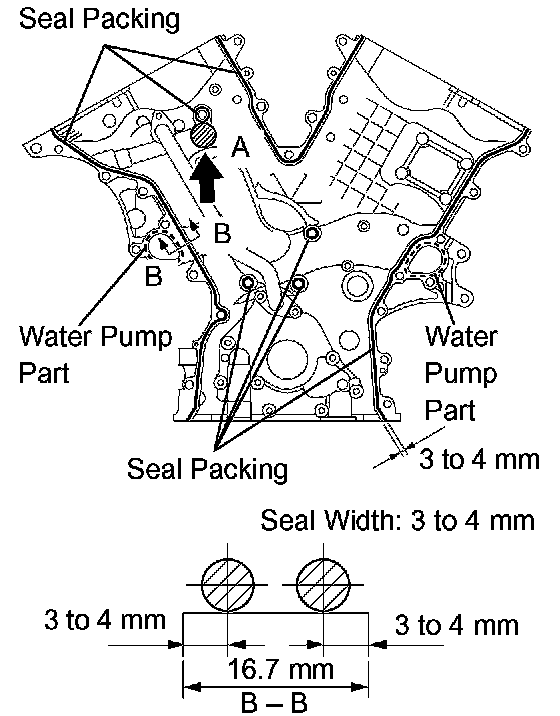 Seal Packing

A

B

B

Water Pump Part

Water Pump Part

Seal Packing

3 to 4 mm

Seal Width: 3 to 4 mm

3 to 4 mm

3 to 4 mm

16.7 mm

B – B