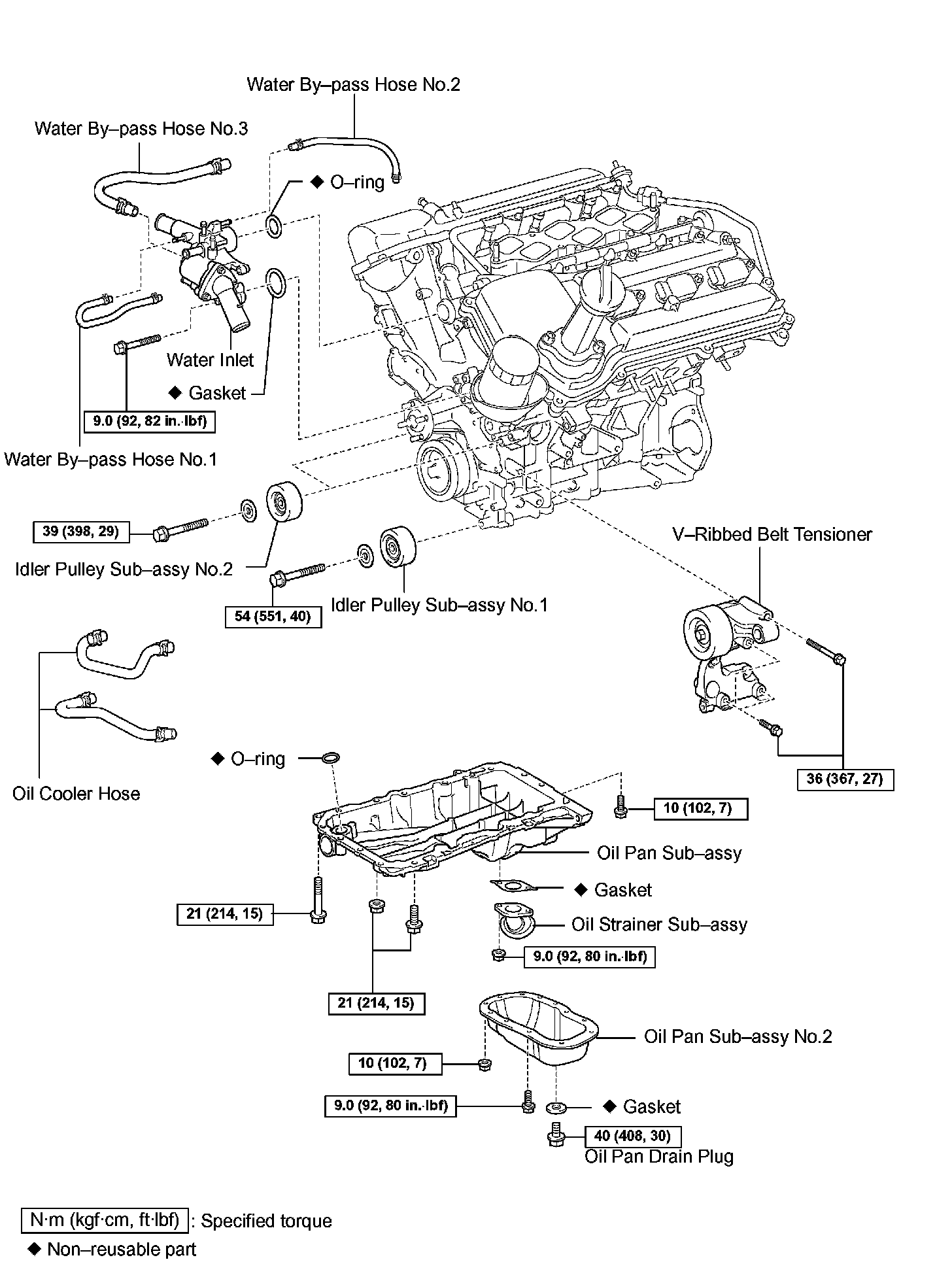 Water By–pass Hose No.2

Water By–pass Hose No.3

◆ O–ring

Water Inlet

◆ Gasket

9.0 (92, 82 in.·lbf)

Water By–pass Hose No.1

39 (398, 29)

Idler Pulley Sub–assy No.2

54 (551, 40)

Idler Pulley Sub–assy No.1

V–Ribbed Belt Tensioner

36 (367, 27)

Oil Cooler Hose

◆ O–ring

10 (102, 7)

Oil Pan Sub–assy

◆ Gasket

21 (214, 15)

Oil Strainer Sub–assy

9.0 (92, 80 in.·lbf)

21 (214, 15)

Oil Pan Sub–assy No.2

10 (102, 7)

9.0 (92, 80 in.·lbf)

◆ Gasket

40 (408, 30)

Oil Pan Drain Plug

N·m (kgf·cm, ft·lbf) : Specified torque

◆ Non–reusable part