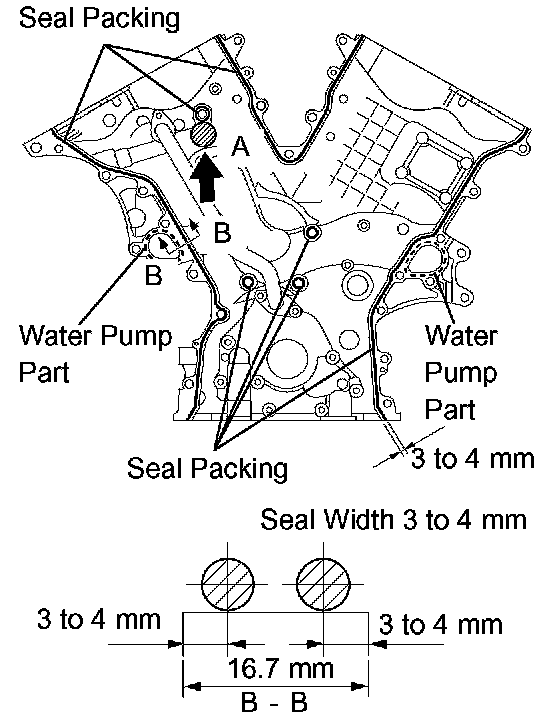 Seal Packing

A

B

B

Water Pump Part

Water Pump Part

Seal Packing

3 to 4 mm

Seal Width 3 to 4 mm

3 to 4 mm

3 to 4 mm

16.7 mm

B - B