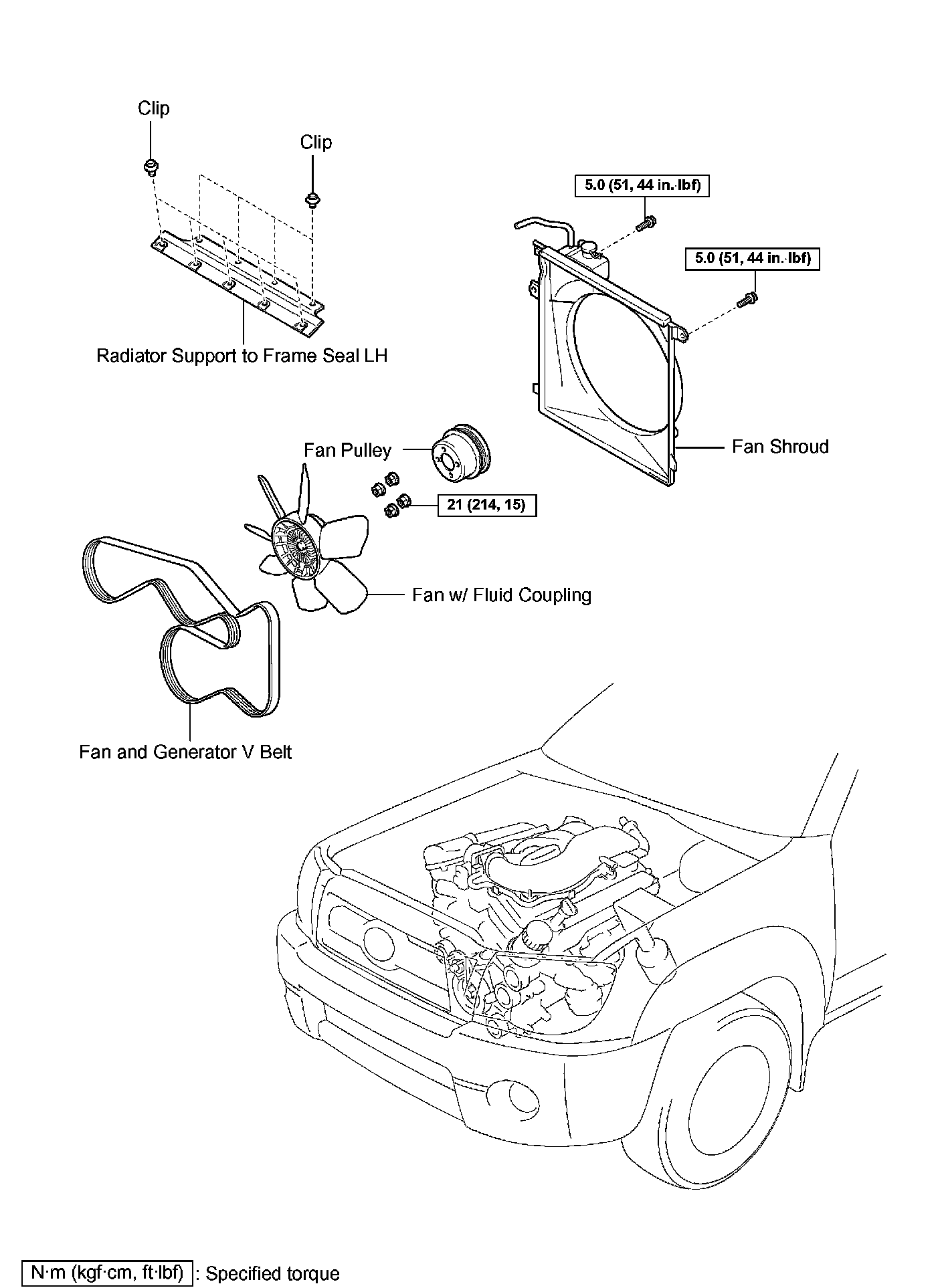 Clip

Clip

5.0 (51, 44 in.·lbf)

5.0 (51, 44 in.·lbf)

Radiator Support to Frame Seal LH

Fan Pulley

Fan Shroud

21 (214, 15)

Fan w/ Fluid Coupling

Fan and Generator V Belt

N·m (kgf·cm, ft·lbf) : Specified torque