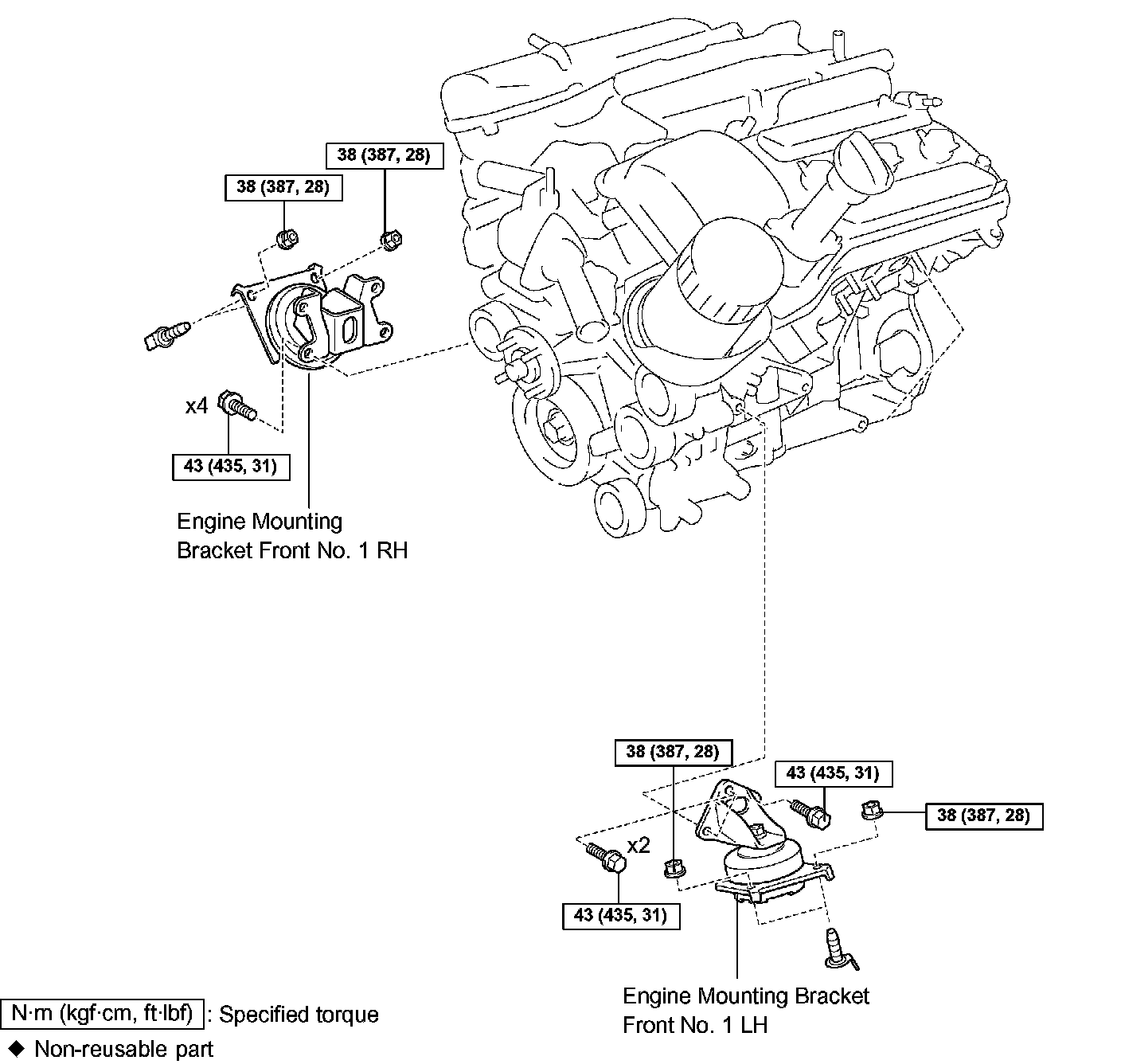 38 (387, 28)

38 (387, 28)

x4

43 (435, 31)

Engine Mounting Bracket Front No. 1 RH

38 (387, 28)

43 (435, 31)

38 (387, 28)

x2

43 (435, 31)

Engine Mounting Bracket Front No. 1 LH

N·m (kgf·cm, ft·lbf) : Specified torque

◆ Non-reusable part