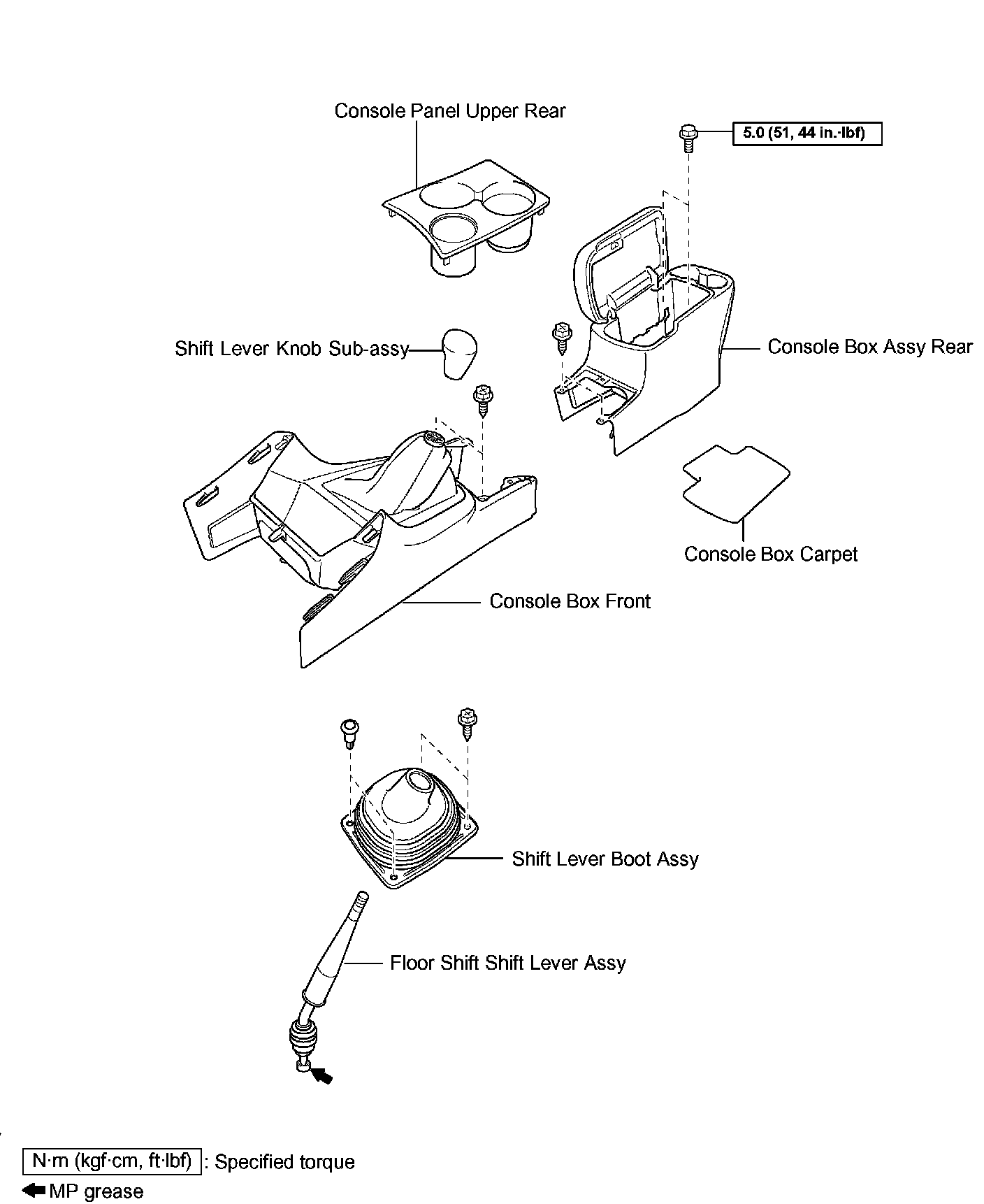 Console Panel Upper Rear

5.0 (51, 44 in.·lbf)

Shift Lever Knob Sub-assy

Console Box Assy Rear

Console Box Carpet

Console Box Front

Shift Lever Boot Assy

Floor Shift Shift Lever Assy

N·m (kgf·cm, ft·lbf) : Specified torque

MP grease