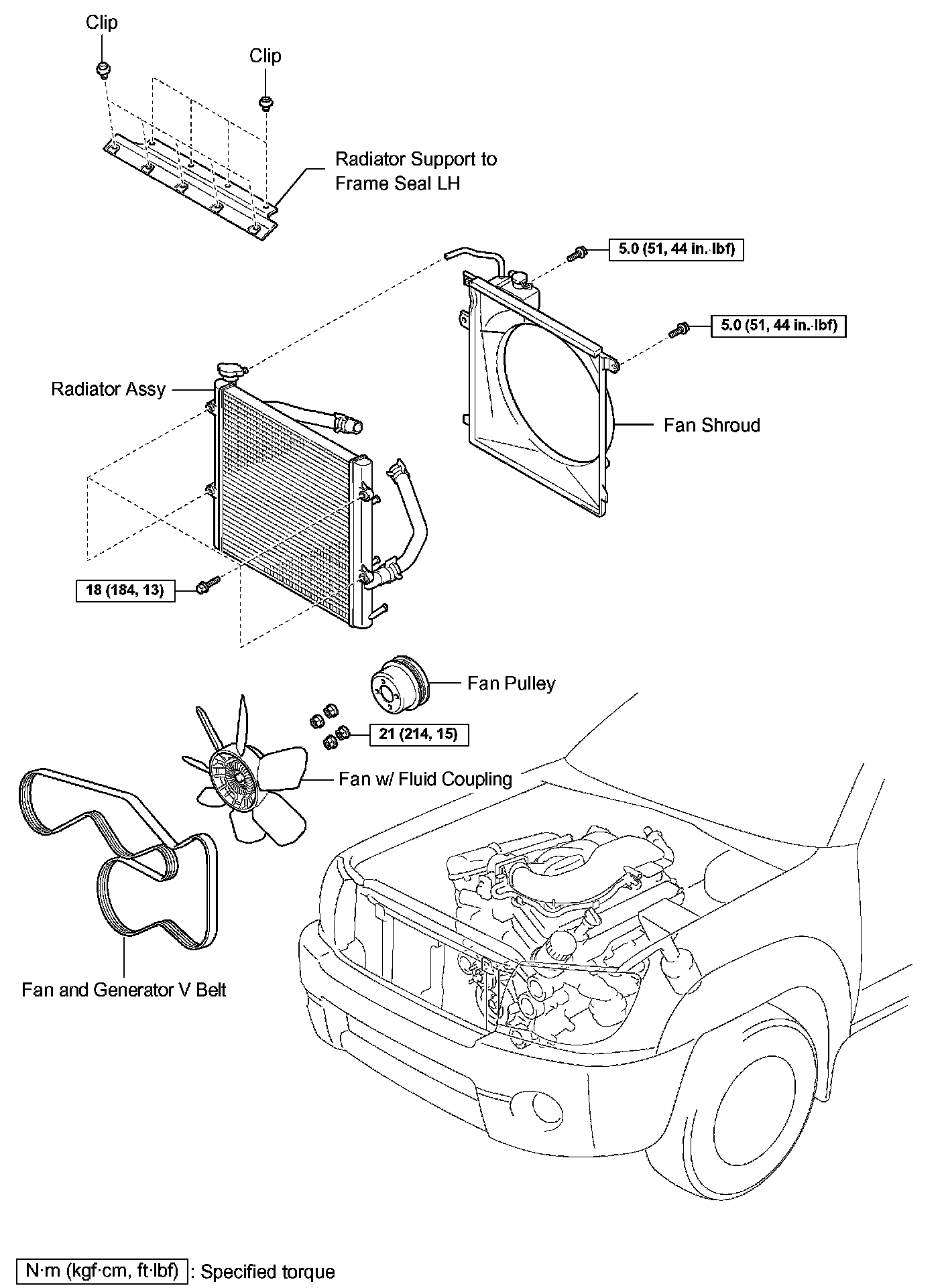 Clip

Clip

Radiator Support to Frame Seal LH

5.0 (51, 44 in.·lbf)

5.0 (51, 44 in.·lbf)

Radiator Assy

Fan Shroud

18 (184, 13)

Fan Pulley

21 (214, 15)

Fan w/ Fluid Coupling

Fan and Generator V Belt

N·m (kgf·cm, ft·lbf) : Specified torque