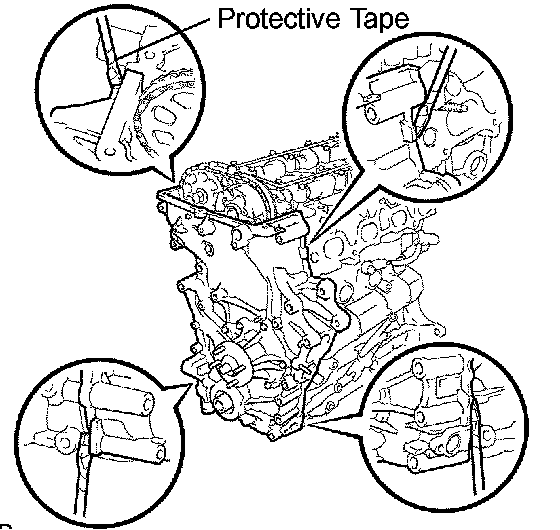 Protective Tape