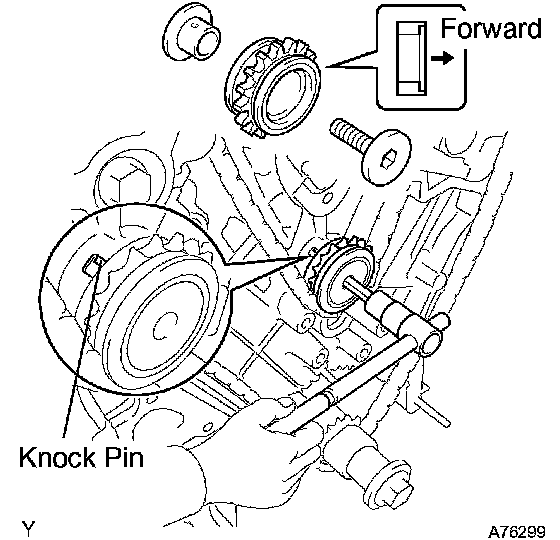 Forward

Knock Pin

Y

A76299