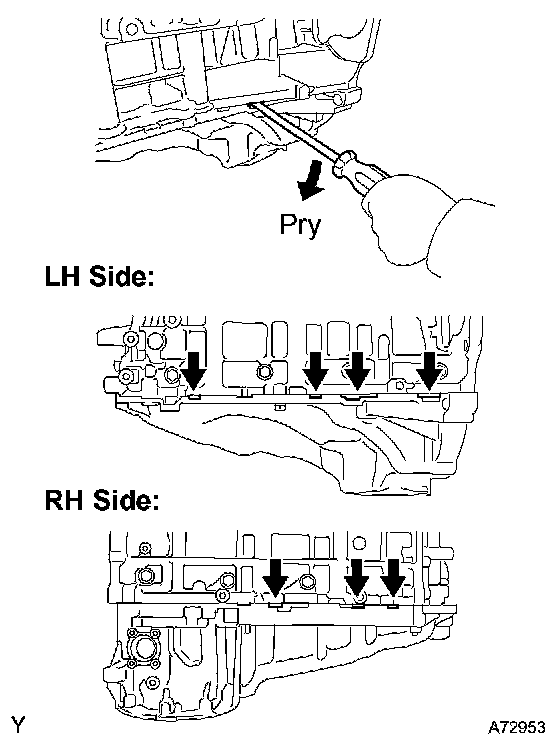 Pry

LH Side:

RH Side:

Y

A72953