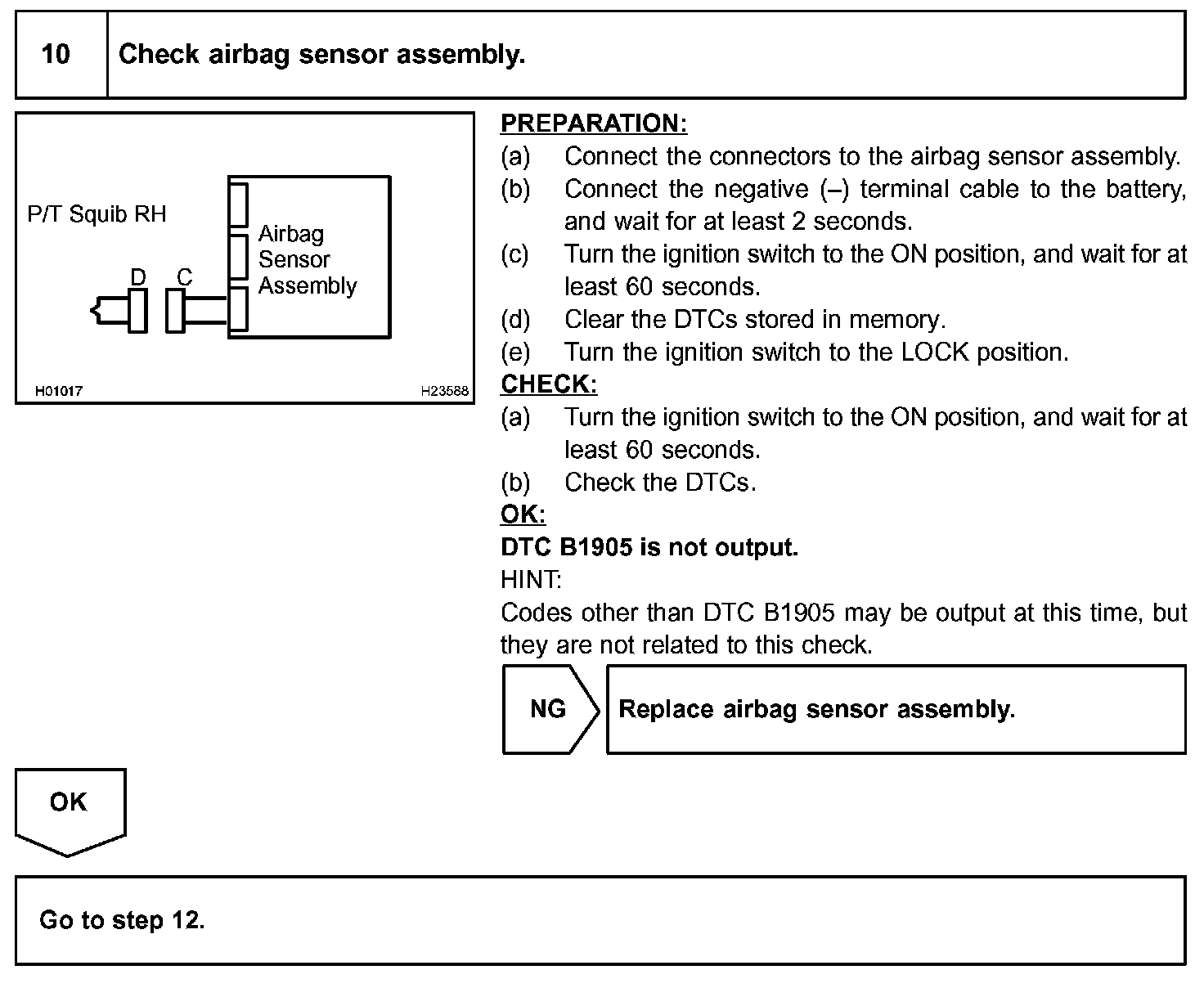 10 Check airbag sensor assembly.

P/T Squib RH

D C

Airbag Sensor Assembly

H01017 H23588

PREPARATION:

(a) Connect the connectors to the airbag sensor assembly.

(b) Connect the negative (–) terminal cable to the battery, and wait for at least 2 seconds.

(c) Turn the ignition switch to the ON position, and wait for at least 60 seconds.

(d) Clear the DTCs stored in memory.

(e) Turn the ignition switch to the LOCK position.

CHECK:

(a) Turn the ignition switch to the ON position, and wait for at least 60 seconds.

(b) Check the DTCs.

OK:

DTC B1905 is not output.

HINT:

Codes other than DTC B1905 may be output at this time, but they are not related to this check.

NG Replace airbag sensor assembly.

OK

Go to step 12.