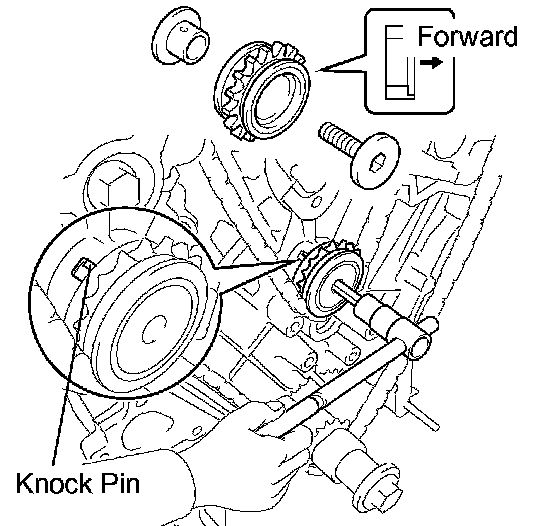 Forward

Knock Pin