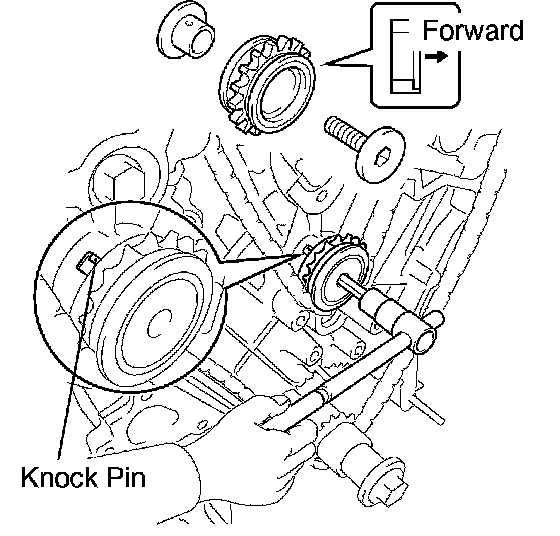 Forward

Knock Pin