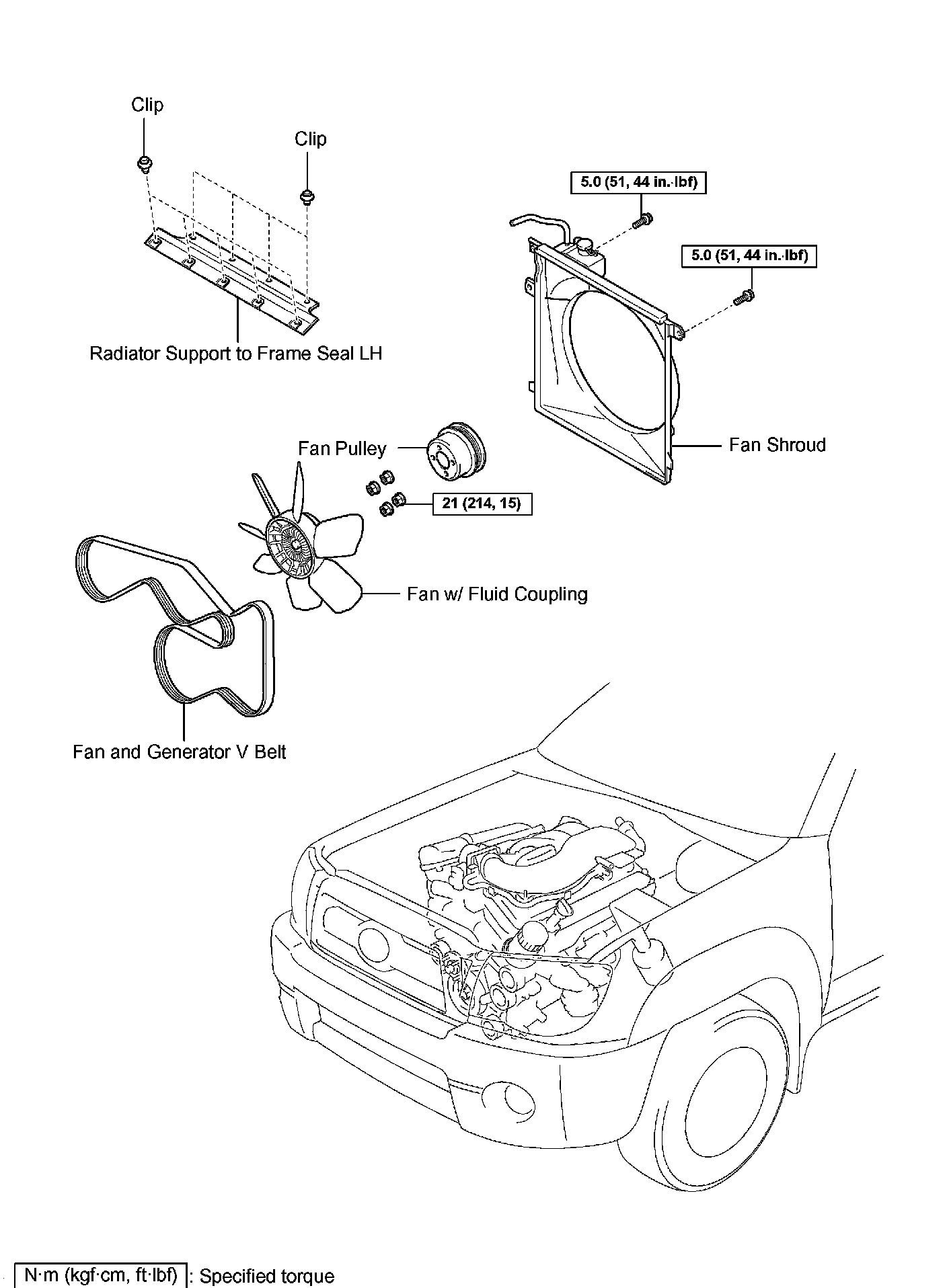 Clip

Clip

5.0 (51, 44 in.·lbf)

5.0 (51, 44 in.·lbf)

Radiator Support to Frame Seal LH

Fan Pulley

Fan Shroud

21 (214, 15)

Fan w/ Fluid Coupling

Fan and Generator V Belt

N·m (kgf·cm, ft·lbf) : Specified torque