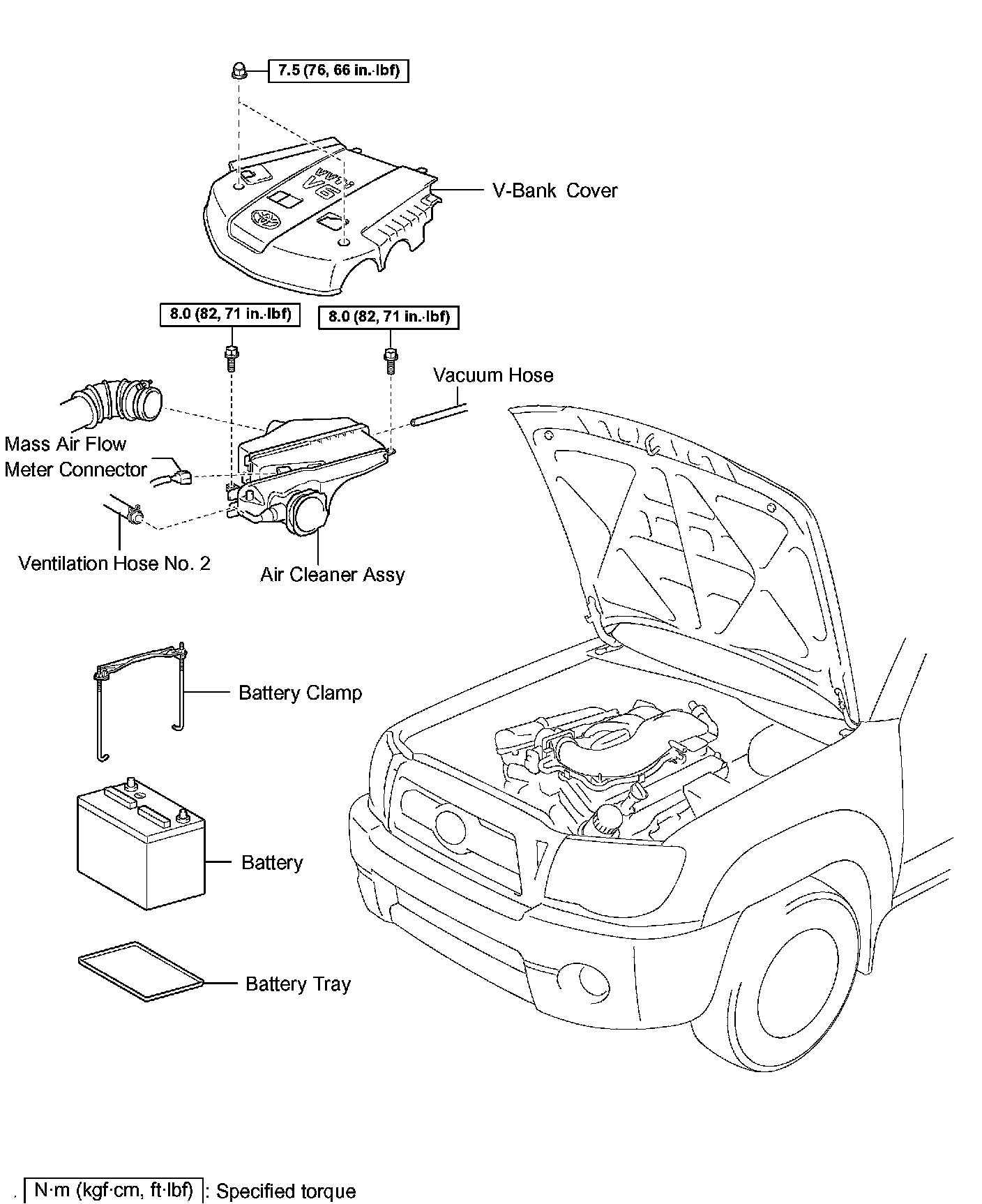 7.5 (76, 66 in.·lbf)

VVT-i V6

V-Bank Cover

8.0 (82, 71 in.·lbf)

8.0 (82, 71 in.·lbf)

Vacuum Hose

Mass Air Flow Meter Connector

Ventilation Hose No. 2

Air Cleaner Assy

Battery Clamp

Battery

Battery Tray

N·m (kgf·cm, ft·lbf) : Specified torque