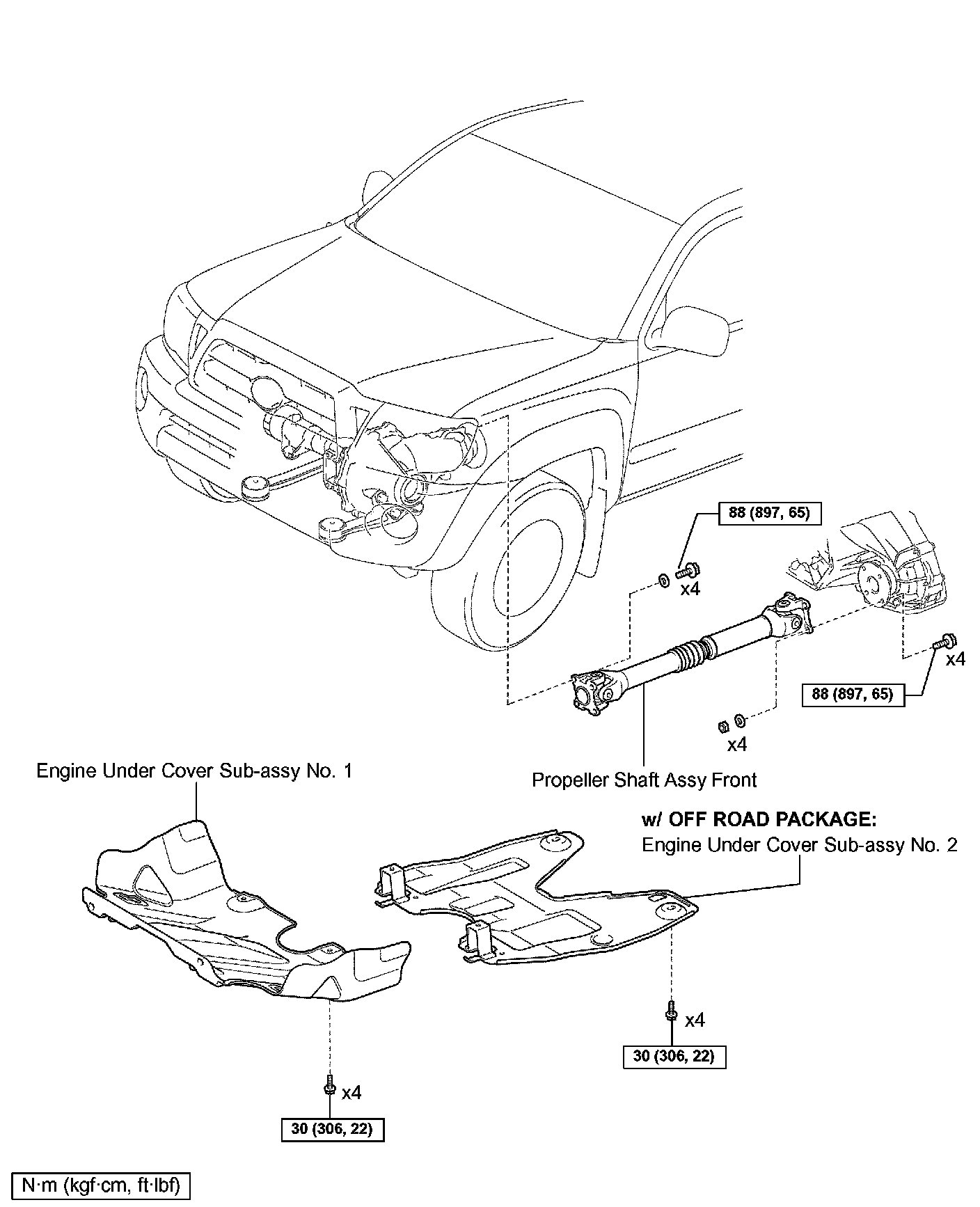 88 (897, 65)

x4

x4

88 (897, 65)

x4

Propeller Shaft Assy Front

Engine Under Cover Sub-assy No. 1

w/ OFF ROAD PACKAGE:
Engine Under Cover Sub-assy No. 2

x4

30 (306, 22)

x4

30 (306, 22)

N·m (kgf·cm, ft·lbf)