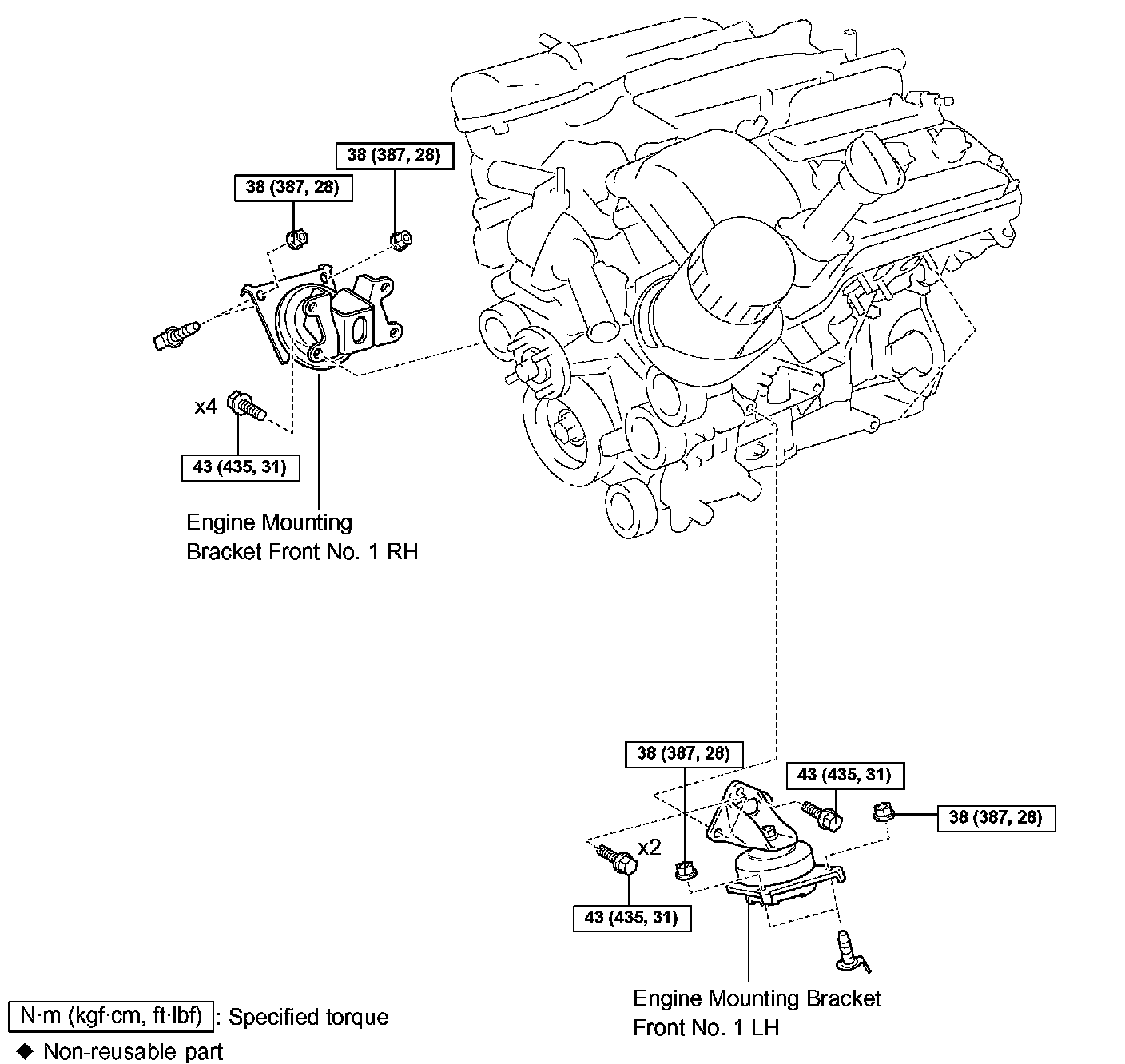 38 (387, 28)

38 (387, 28)

x4

43 (435, 31)

Engine Mounting Bracket Front No. 1 RH

38 (387, 28)

43 (435, 31)

38 (387, 28)

x2

43 (435, 31)

Engine Mounting Bracket Front No. 1 LH

N·m (kgf·cm, ft·lbf) : Specified torque

◆ Non-reusable part