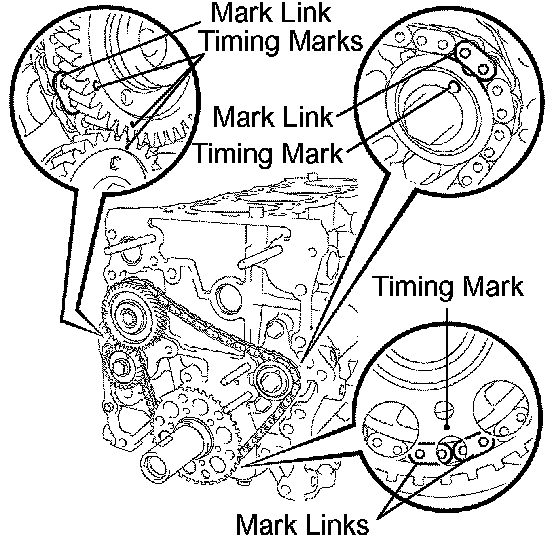 Mark Link
Timing Marks
Mark Link
Timing Mark
Timing Mark
Mark Links