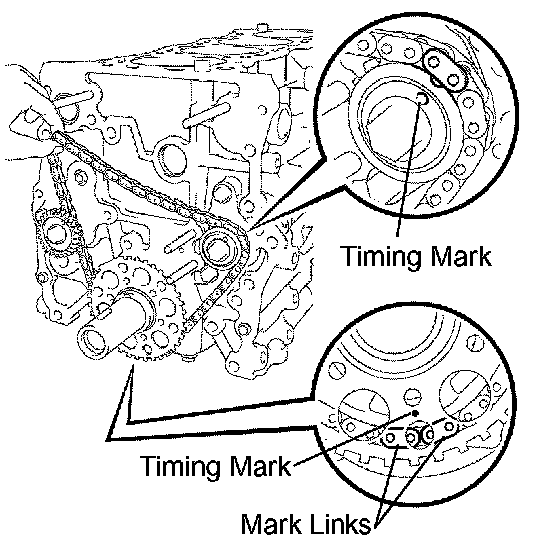 Timing Mark

Timing Mark

Mark Links