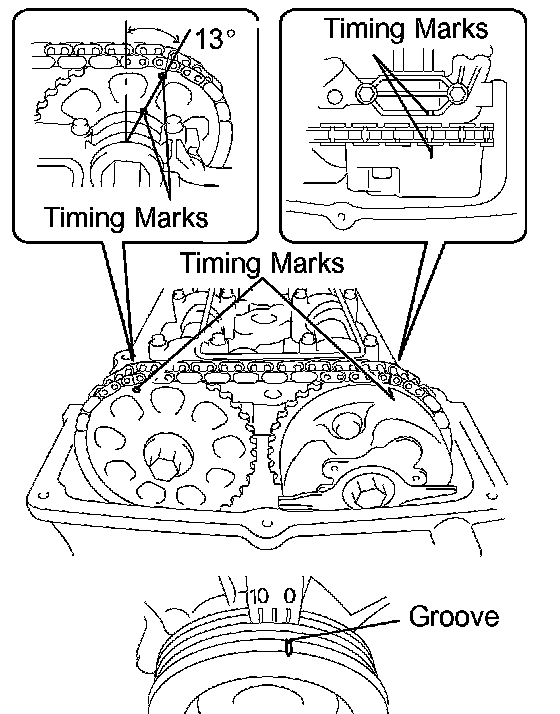 13°

Timing Marks

Timing Marks

Timing Marks

10 0

Groove