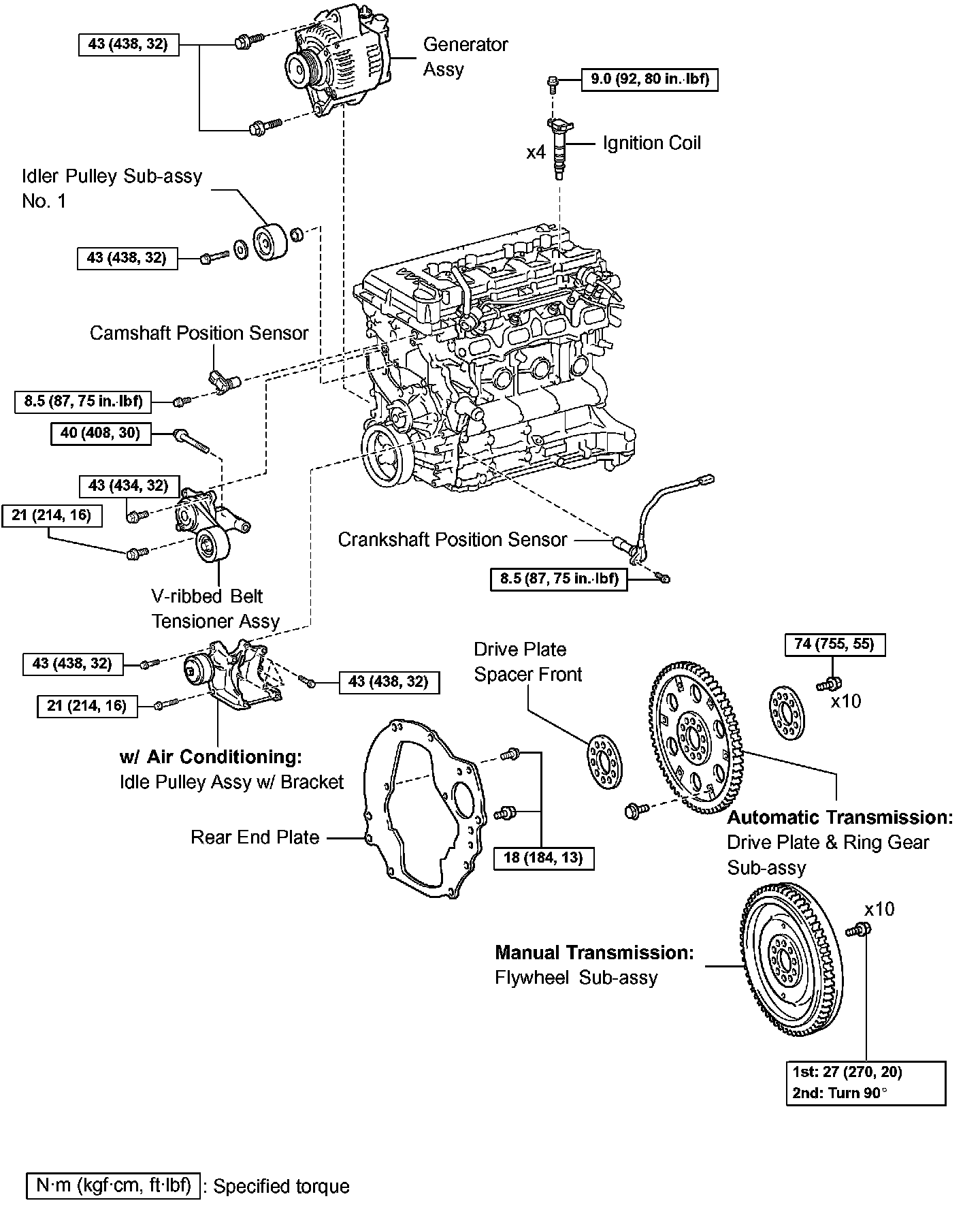 43 (438, 32)

Generator Assy

9.0 (92, 80 in.·lbf)

x4

Ignition Coil

Idler Pulley Sub-assy No. 1

43 (438, 32)

Camshaft Position Sensor

8.5 (87, 75 in.·lbf)

40 (408, 30)

43 (434, 32)

21 (214, 16)

Crankshaft Position Sensor

8.5 (87, 75 in.·lbf)

V-ribbed Belt Tensioner Assy

43 (438, 32)

43 (438, 32)

21 (214, 16)

Drive Plate Spacer Front

74 (755, 55)

x10

w/ Air Conditioning:
Idle Pulley Assy w/ Bracket

Rear End Plate

18 (184, 13)

Automatic Transmission:
Drive Plate & Ring Gear Sub-assy

x10

Manual Transmission:
Flywheel Sub-assy

1st: 27 (270, 20)
2nd: Turn 90°

N·m (kgf·cm, ft·lbf) : Specified torque