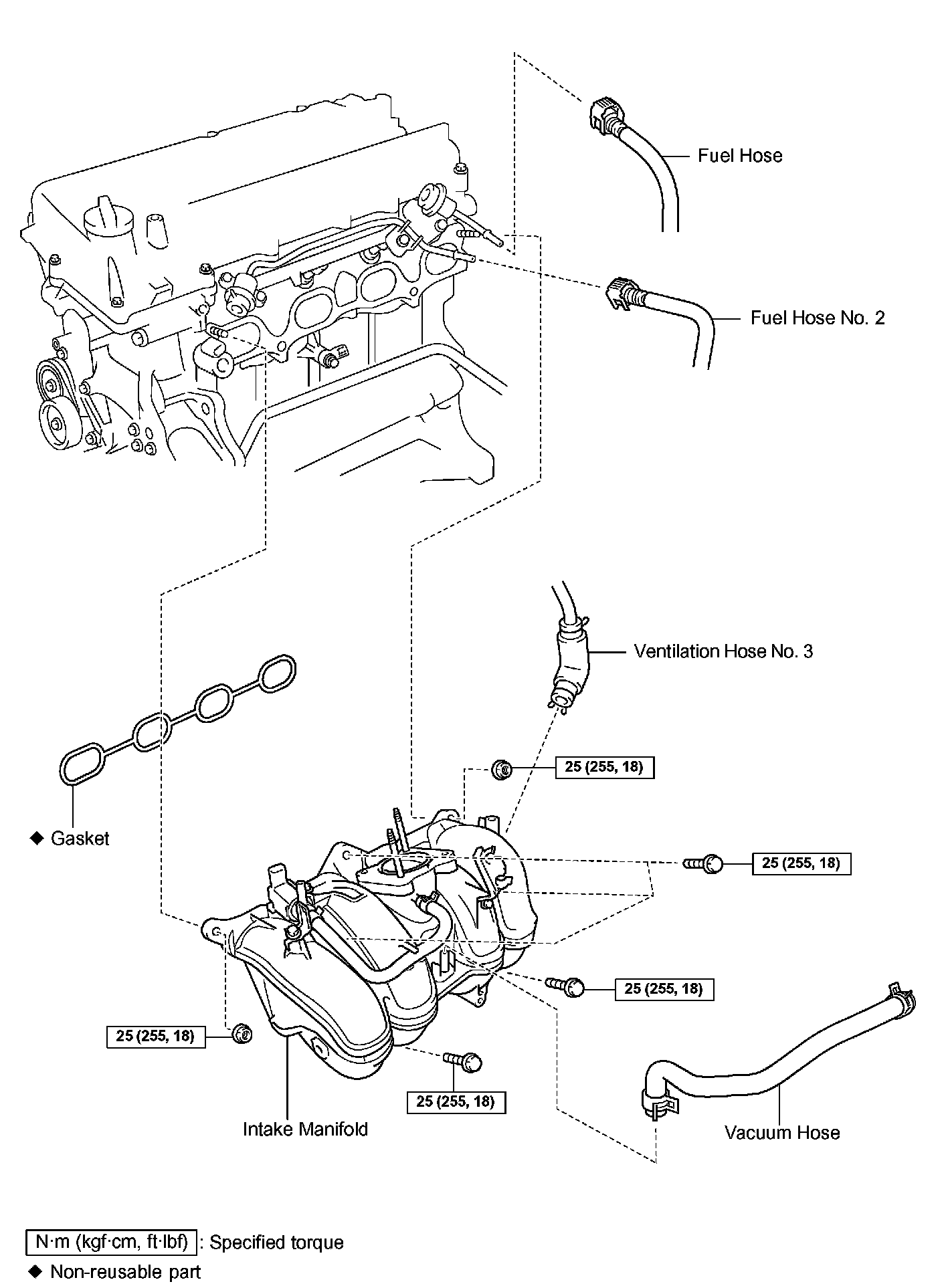 Fuel Hose

Fuel Hose No. 2

Ventilation Hose No. 3

25 (255, 18)

◆ Gasket

25 (255, 18)

25 (255, 18)

25 (255, 18)

25 (255, 18)

Intake Manifold

Vacuum Hose

N·m (kgf·cm, ft·lbf) : Specified torque

◆ Non-reusable part