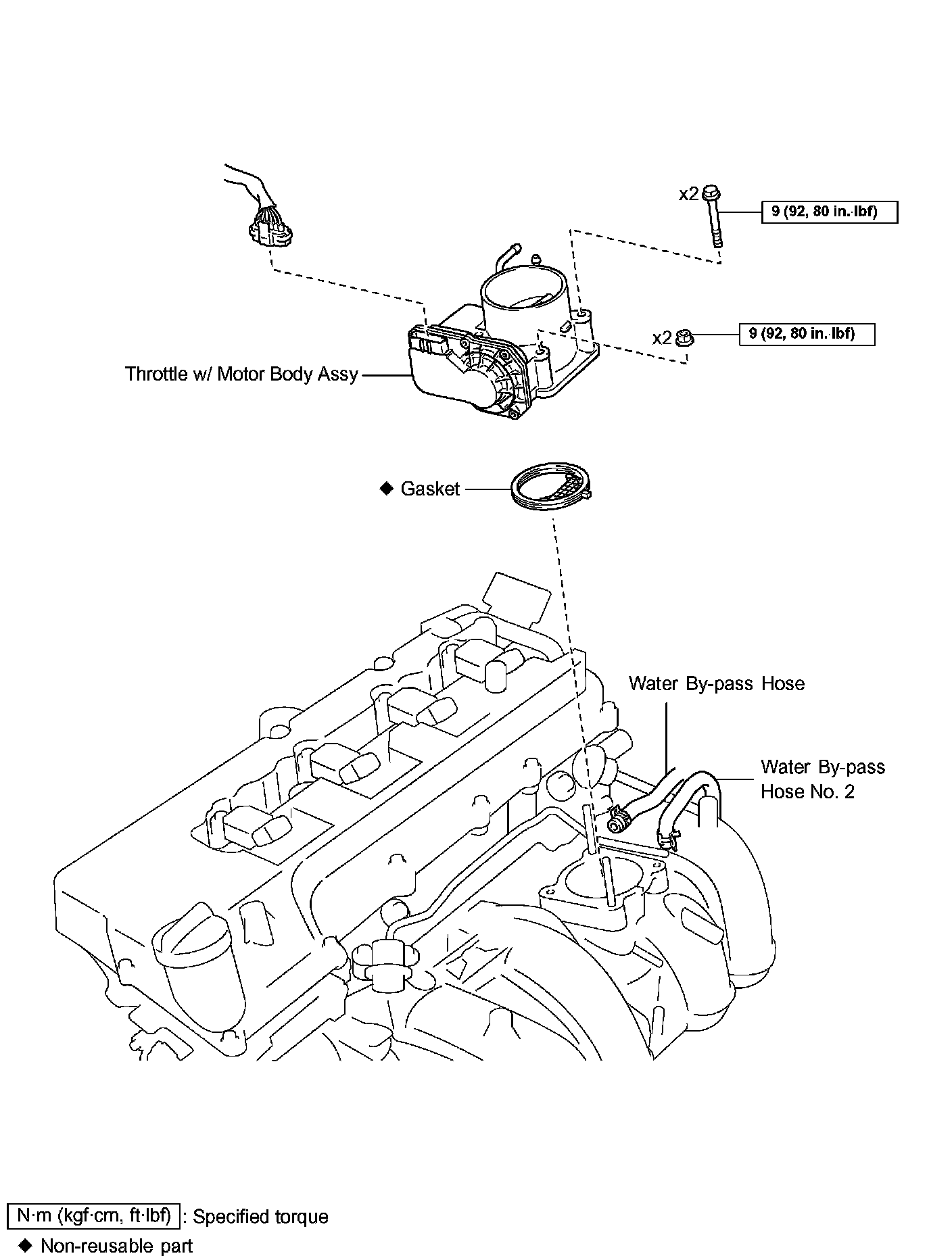 x2
9 (92, 80 in.·lbf)

x2
9 (92, 80 in.·lbf)

Throttle w/ Motor Body Assy

◆ Gasket

Water By-pass Hose

Water By-pass Hose No. 2

N·m (kgf·cm, ft·lbf) : Specified torque
◆ Non-reusable part