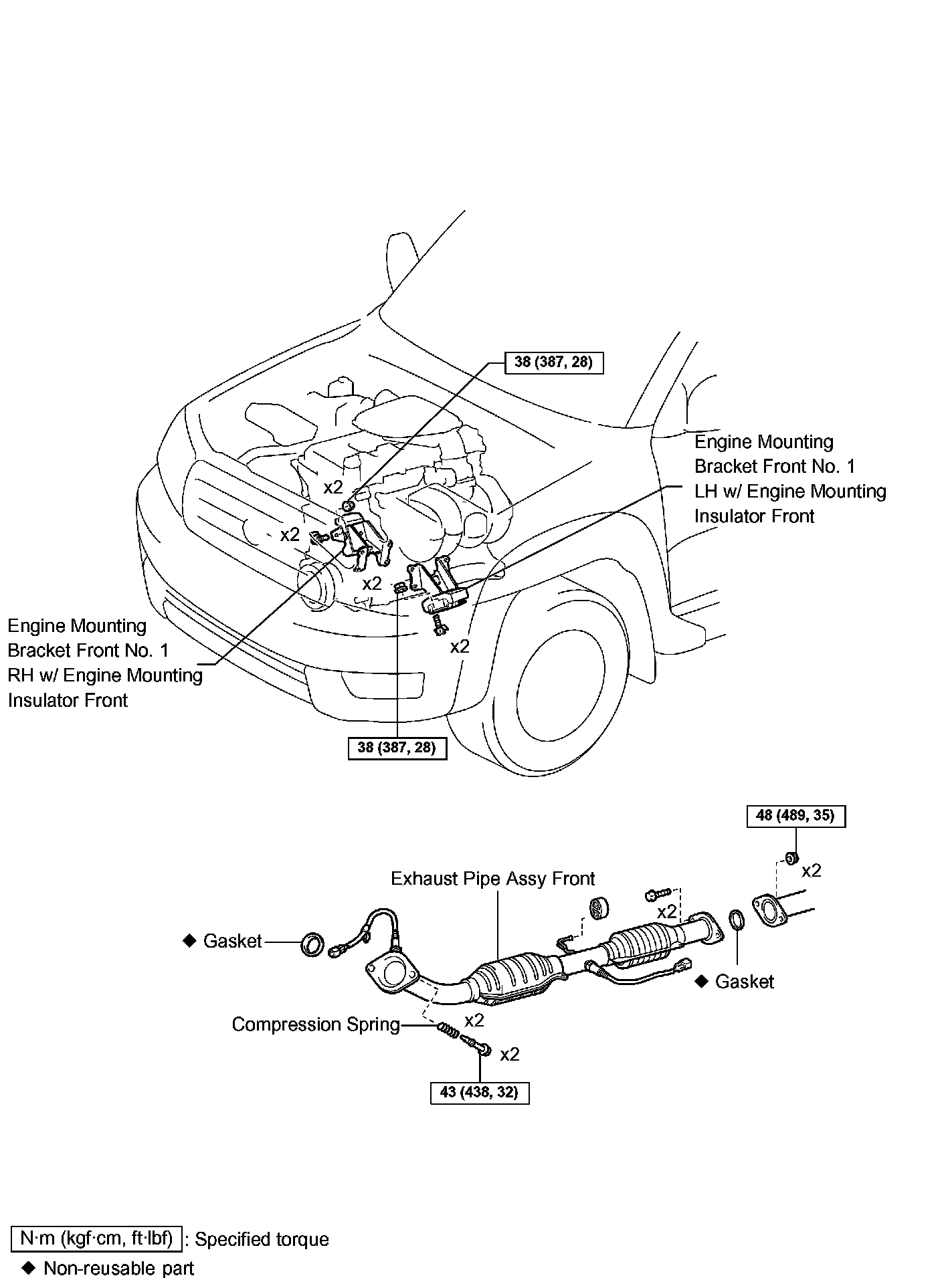 38 (387, 28)

Engine Mounting Bracket Front No. 1 LH w/ Engine Mounting Insulator Front

x2

x2

x2

x2

Engine Mounting Bracket Front No. 1 RH w/ Engine Mounting Insulator Front

38 (387, 28)

48 (489, 35)

x2

Exhaust Pipe Assy Front

x2

◆ Gasket

◆ Gasket

Compression Spring

x2

x2

43 (438, 32)

N·m (kgf·cm, ft·lbf) : Specified torque

◆ Non-reusable part