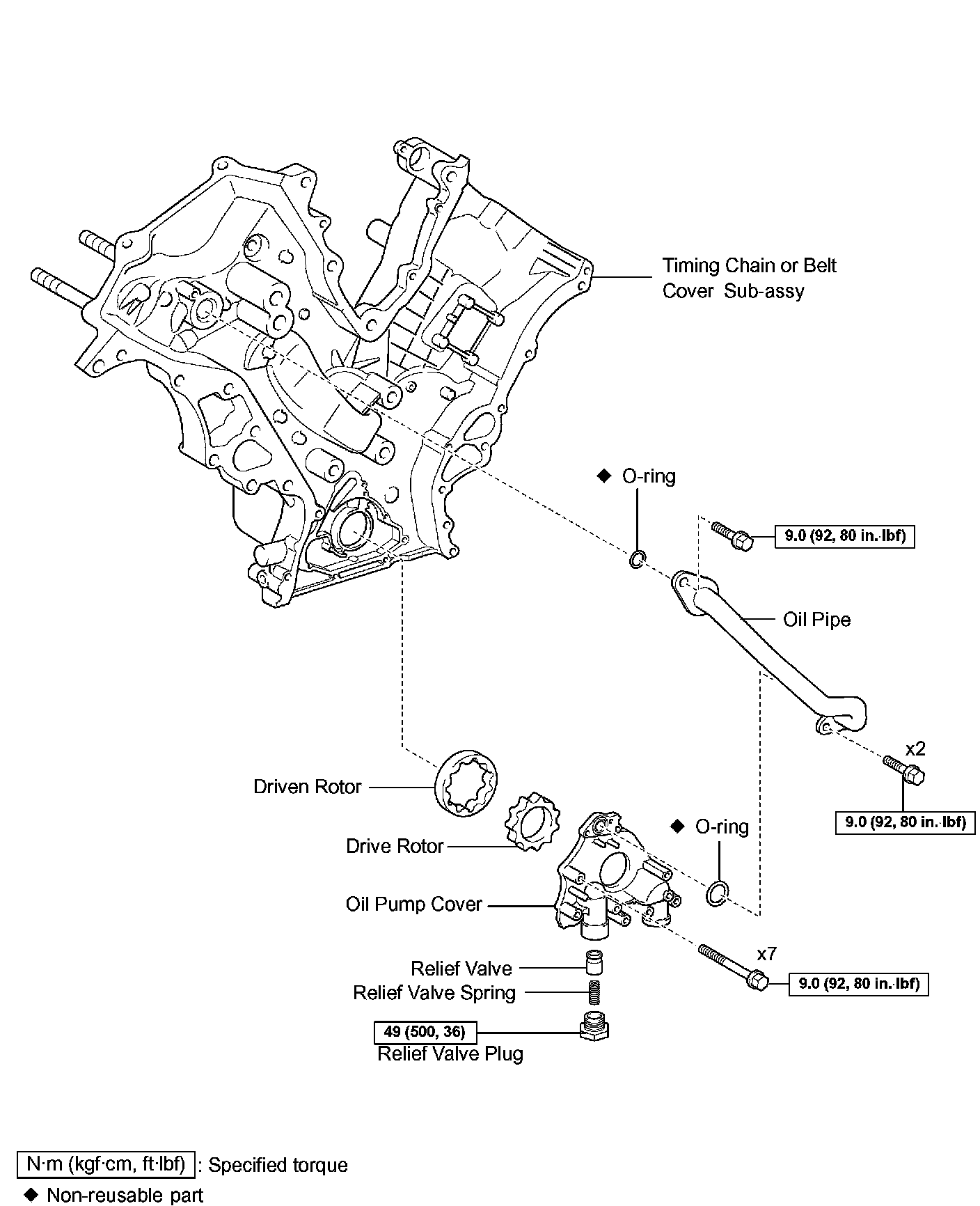 Timing Chain or Belt Cover Sub-assy

◆ O-ring

9.0 (92, 80 in.·lbf)

Oil Pipe

x2

9.0 (92, 80 in.·lbf)

Driven Rotor

Drive Rotor

◆ O-ring

Oil Pump Cover

x7

9.0 (92, 80 in.·lbf)

Relief Valve

Relief Valve Spring

49 (500, 36)

Relief Valve Plug

N·m (kgf·cm, ft·lbf) : Specified torque

◆ Non-reusable part