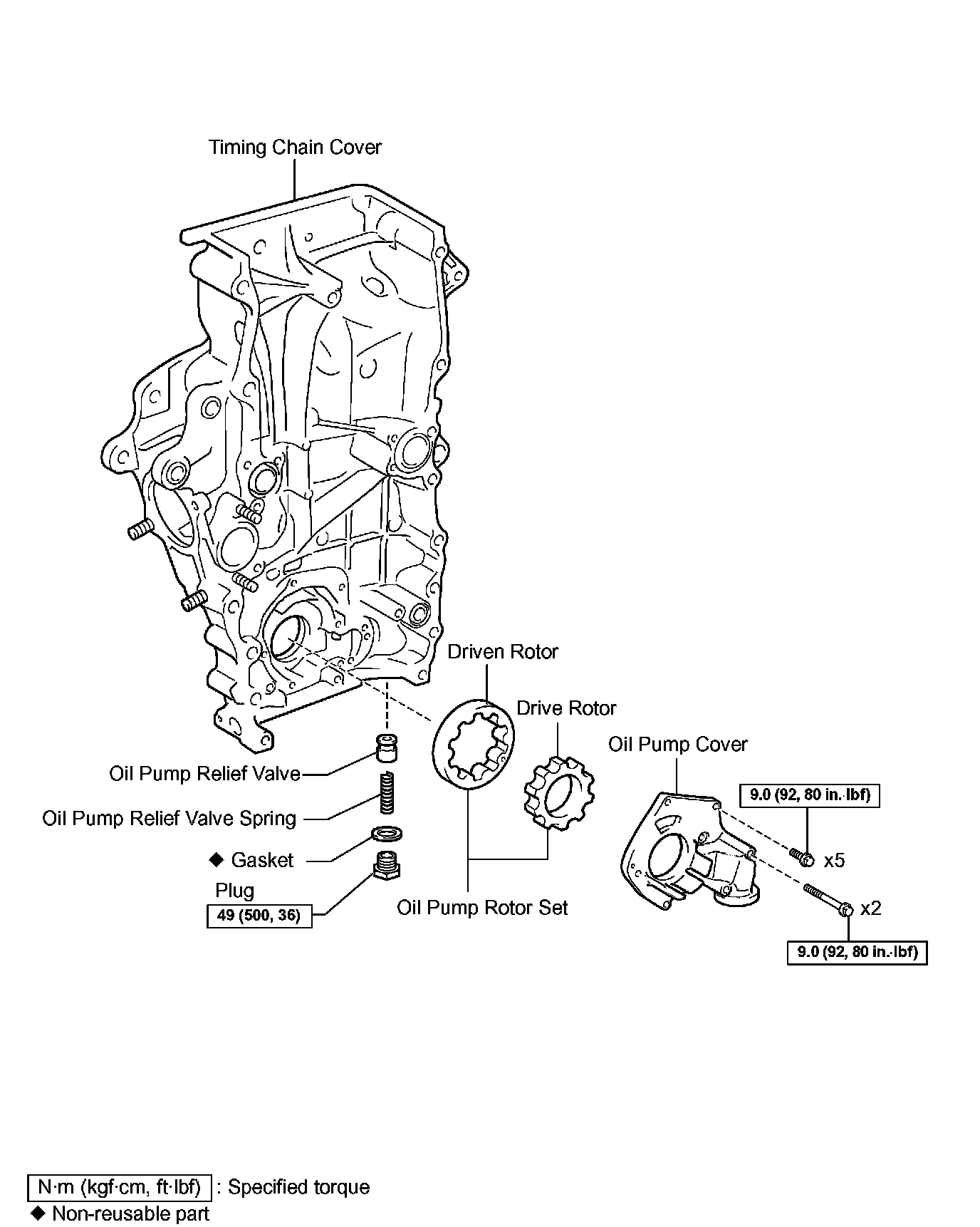 Timing Chain Cover

Driven Rotor

Drive Rotor

Oil Pump Cover

9.0 (92, 80 in.·lbf)

x5

x2

9.0 (92, 80 in.·lbf)

Oil Pump Relief Valve

Oil Pump Relief Valve Spring

◆ Gasket

Plug

49 (500, 36)

Oil Pump Rotor Set

N·m (kgf·cm, ft·lbf) : Specified torque

◆ Non-reusable part