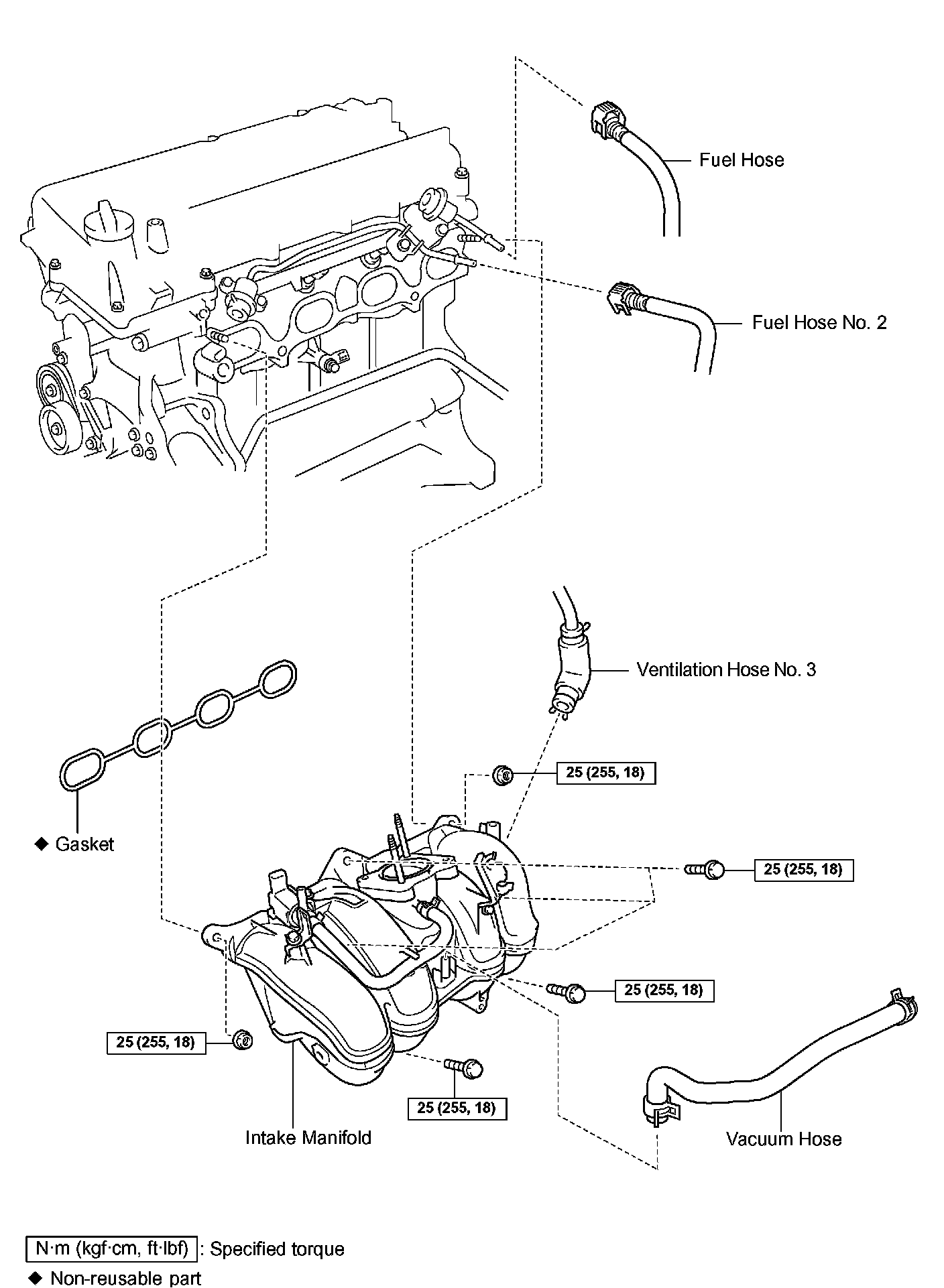 Fuel Hose

Fuel Hose No. 2

Ventilation Hose No. 3

25 (255, 18)

◆ Gasket

25 (255, 18)

25 (255, 18)

25 (255, 18)

25 (255, 18)

Intake Manifold

Vacuum Hose

N·m (kgf·cm, ft·lbf) : Specified torque

◆ Non-reusable part