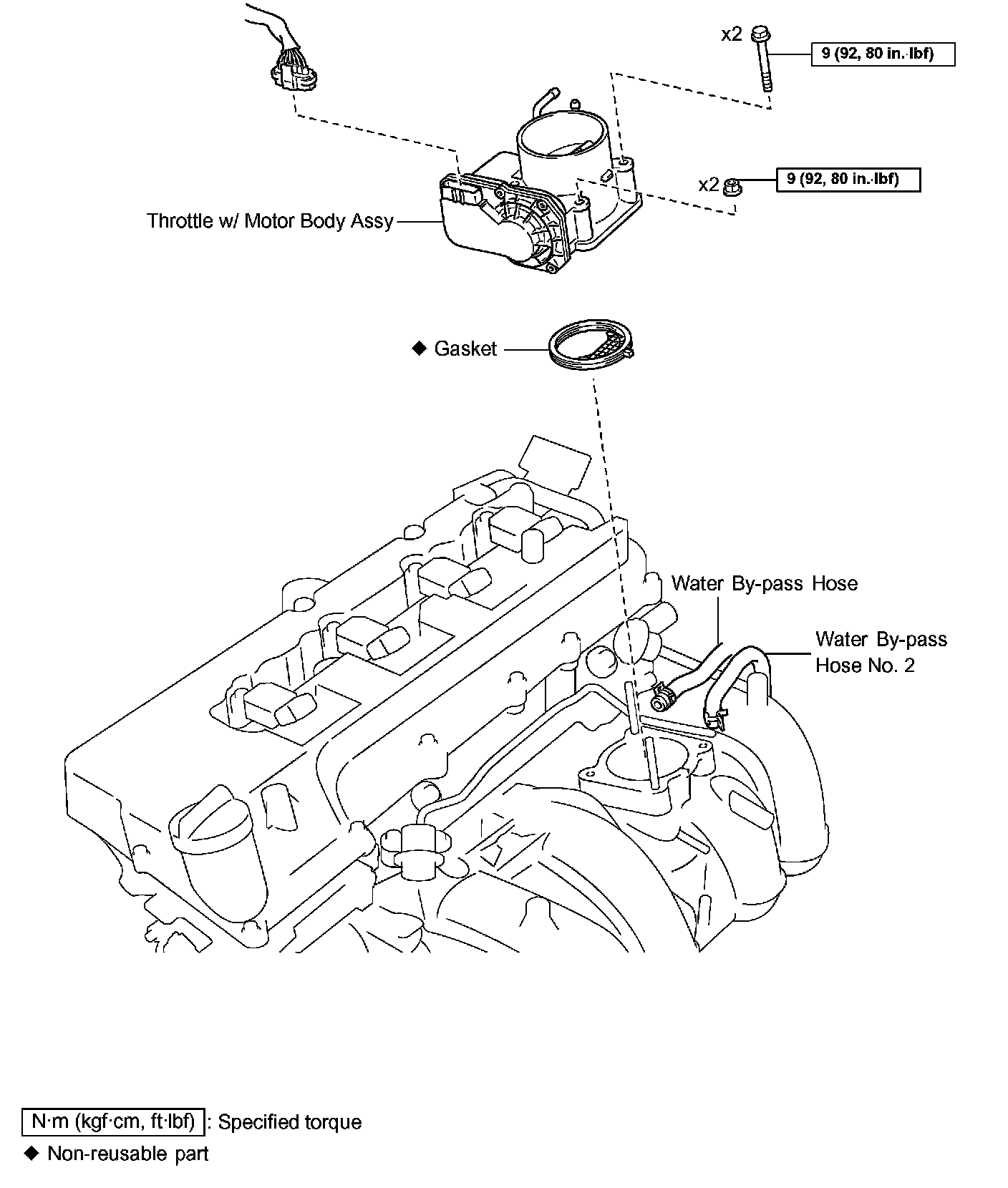 x2

9 (92, 80 in.·lbf)

x2

9 (92, 80 in.·lbf)

Throttle w/ Motor Body Assy

◆ Gasket

Water By-pass Hose

Water By-pass Hose No. 2

N·m (kgf·cm, ft·lbf) : Specified torque

◆ Non-reusable part