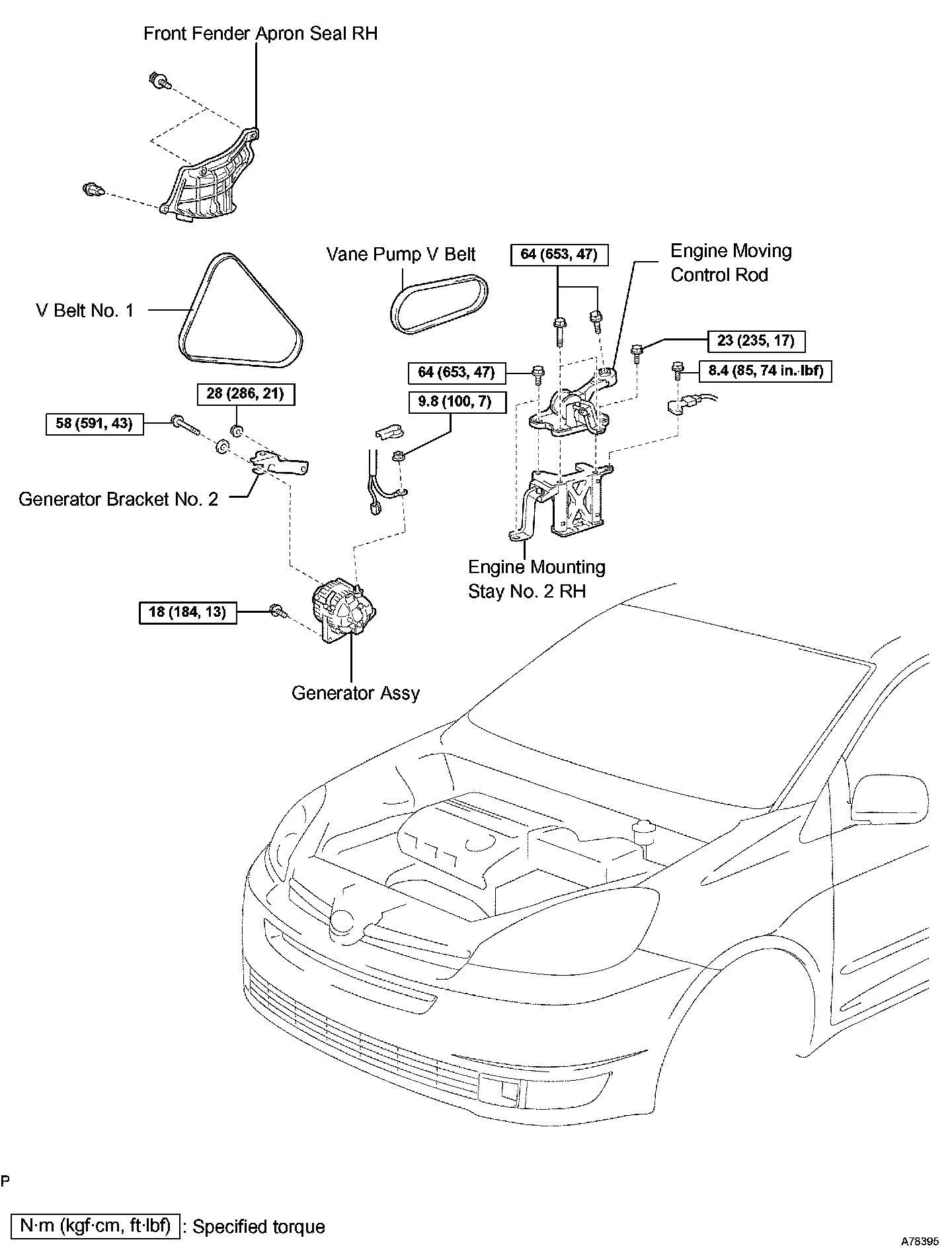 Front Fender Apron Seal RH

Vane Pump V Belt

64 (653, 47)

Engine Moving Control Rod

V Belt No. 1

23 (235, 17)

64 (653, 47)

8.4 (85, 74 in.·lbf)

28 (286, 21)

9.8 (100, 7)

58 (591, 43)

Generator Bracket No. 2

Engine Mounting Stay No. 2 RH

18 (184, 13)

Generator Assy

P

N·m (kgf·cm, ft·lbf) : Specified torque

A78395